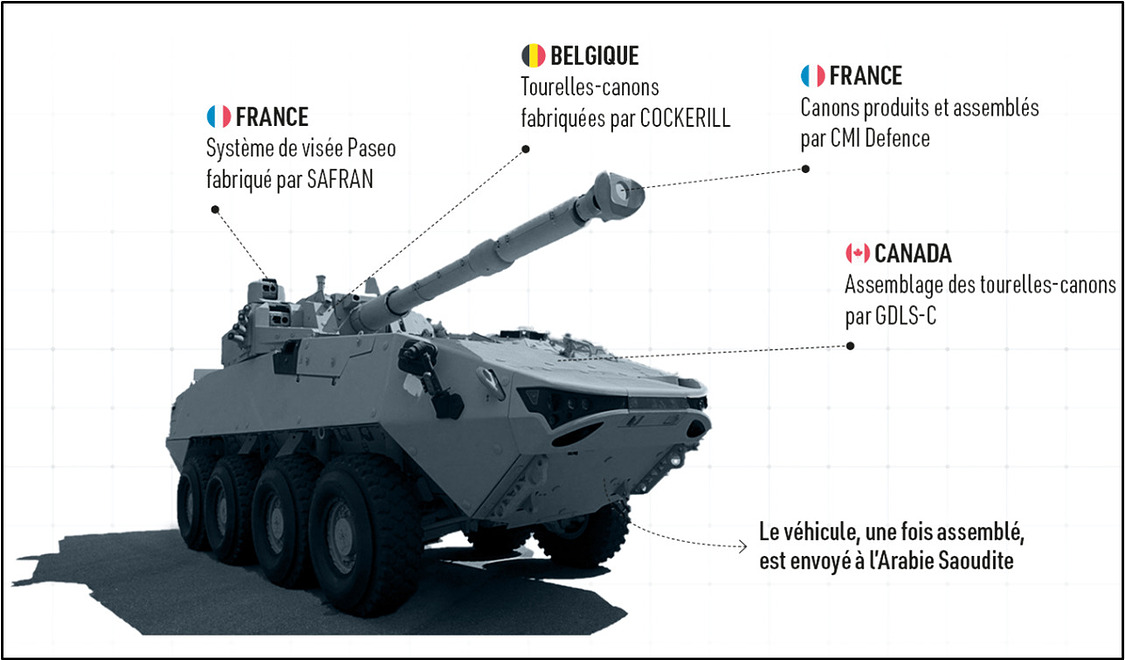 FRANCE
Système de visée Paseo fabriqué par SAFRAN

BELGIQUE
Tourelles-canons fabriquées par COCKERILL

FRANCE
Canons produits et assemblés par CMI Defence

CANADA
Assemblage des tourelles-canons par GDLS-C

Le véhicule, une fois assemblé, est envoyé à l'Arabie Saoudite