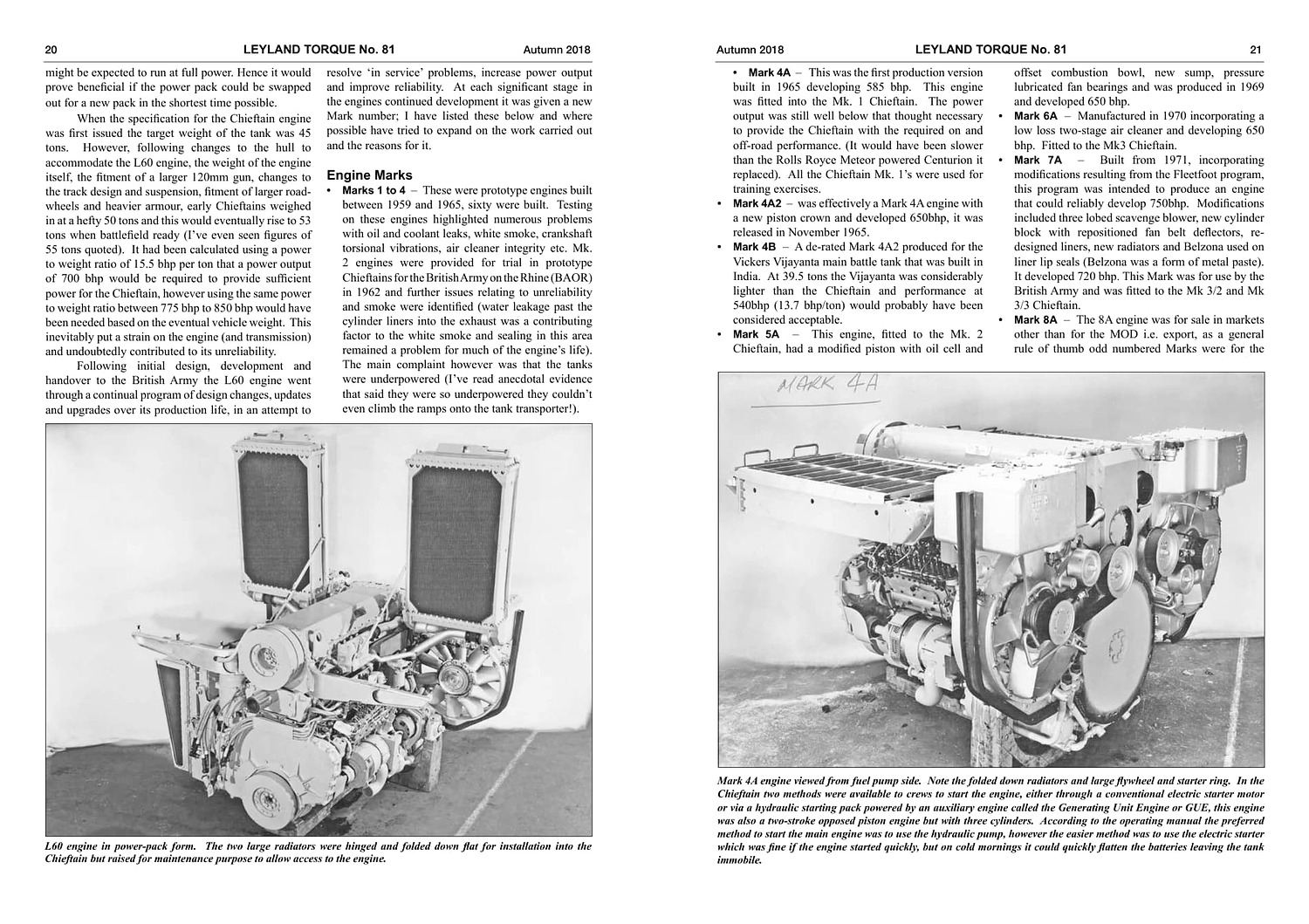 20 LEYLAND TORQUE No. 81 Autumn 2018

might be expected to run at full power. Hence it would prove beneficial if the power pack could be swapped out for a new pack in the shortest time possible.

When the specification for the Chieftain engine was first issued the target weight of the tank was 45 tons. However, following changes to the hull to accommodate the L60 engine, the weight of the engine itself, the fitment of a larger 120mm gun, changes to the track design and suspension, fitment of larger road-wheels and heavier armour, early Chieftains weighed in at a hefty 50 tons and this would eventually rise to 53 tons when battlefield ready (I've even seen figures of 55 tons quoted). It had been calculated using a power to weight ratio of 15.5 bhp per ton that a power output of 700 bhp would be required to provide sufficient power for the Chieftain, however using the same power to weight ratio between 775 bhp to 850 bhp would have been needed based on the eventual vehicle weight. This inevitably put a strain on the engine (and transmission) and undoubtedly contributed to its unreliability.

Following initial design, development and handover to the British Army the L60 engine went through a continual program of design changes, updates and upgrades over its production life, in an attempt to resolve 'in service' problems, increase power output and improve reliability. At each significant stage in the engines continued development it was given a new Mark number; I have listed these below and where possible have tried to expand on the work carried out and the reasons for it.

Engine Marks

• Marks 1 to 4 – These were prototype engines built between 1959 and 1965, sixty were built. Testing on these engines highlighted numerous problems with oil and coolant leaks, white smoke, crankshaft torsional vibrations, air cleaner integrity etc. Mk. 2 engines were provided for trial in prototype Chieftains for the British Army on the Rhine (BAOR) in 1962 and further issues relating to unreliability and smoke were identified (water leakage past the cylinder liners into the exhaust was a contributing factor to the white smoke and sealing in this area remained a problem for much of the engine's life). The main complaint however was that the tanks were underpowered (I've read anecdotal evidence that said they were so underpowered they couldn't even climb the ramps onto the tank transporter!).

L60 engine in power-pack form. The two large radiators were hinged and folded down flat for installation into the Chieftain but raised for maintenance purpose to allow access to the engine.

Autumn 2018 LEYLAND TORQUE No. 81 21

• Mark 4A – This was the first production version built in 1965 developing 585 bhp. This engine was fitted into the Mk. 1 Chieftain. The power output was still well below that thought necessary to provide the Chieftain with the required on and off-road performance. (It would have been slower than the Rolls Royce Meteor powered Centurion it replaced). All the Chieftain Mk. 1's were used for training exercises.

• Mark 4A2 – was effectively a Mark 4A engine with a new piston crown and developed 650bhp, it was released in November 1965.

• Mark 4B – A de-rated Mark 4A2 produced for the Vickers Vijayanta main battle tank that was built in India. At 39.5 tons the Vijayanta was considerably lighter than the Chieftain and performance at 540bhp (13.7 bhp/ton) would probably have been considered acceptable.

• Mark 5A – This engine, fitted to the Mk. 2 Chieftain, had a modified piston with oil cell and offset combustion bowl, new sump, pressure lubricated fan bearings and was produced in 1969 and developed 650 bhp.

• Mark 6A – Manufactured in 1970 incorporating a low loss two-stage air cleaner and developing 650 bhp. Fitted to the Mk3 Chieftain.

• Mark 7A – Built from 1971, incorporating modifications resulting from the Fleetfoot program, this program was intended to produce an engine that could reliably develop 750bhp. Modifications included three lobed scavenge blower, new cylinder block with repositioned fan belt deflectors, re-designed liners, new radiators and Belzona used on liner lip seals (Belzona was a form of metal paste). It developed 720 bhp. This Mark was for use by the British Army and was fitted to the Mk 3/2 and Mk 3/3 Chieftain.

• Mark 8A – The 8A engine was for sale in markets other than for the MOD i.e. export, as a general rule of thumb odd numbered Marks were for the

MARK 4A

Mark 4A engine viewed from fuel pump side. Note the folded down radiators and large flywheel and starter ring. In the Chieftain two methods were available to crews to start the engine, either through a conventional electric starter motor or via a hydraulic starting pack powered by an auxiliary engine called the Generating Unit Engine or GUE, this engine was also a two-stroke opposed piston engine but with three cylinders. According to the operating manual the preferred method to start the main engine was to use the hydraulic pump, however the easier method was to use the electric starter which was fine if the engine started quickly, but on cold mornings it could quickly flatten the batteries leaving the tank immobile.