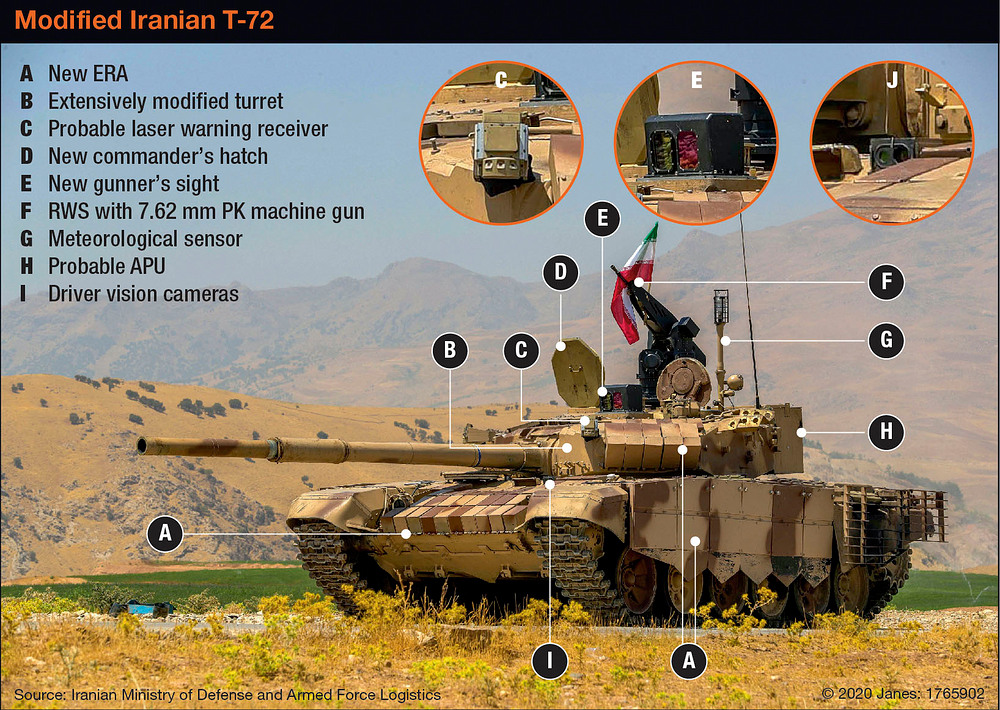 Modified Iranian T-72

A New ERA
B Extensively modified turret
C Probable laser warning receiver
D New commander's hatch
E New gunner's sight
F RWS with 7.62 mm PK machine gun
G Meteorological sensor
H Probable APU
I Driver vision cameras

C
E
J
E
D
F
B
C
G
H
A
I
A

Source: Iranian Ministry of Defense and Armed Force Logistics
© 2020 Janes: 1765902