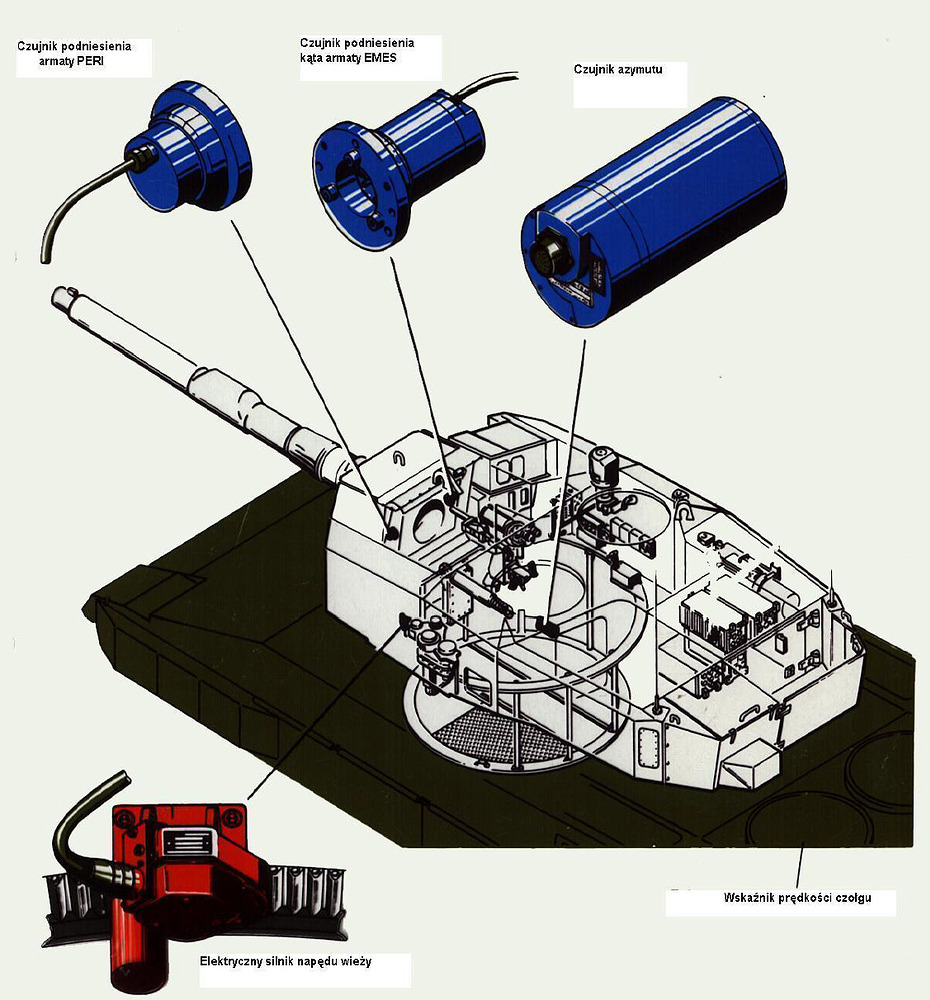 Czujnik podniesienia armaty PERI

Czujnik podniesienia kąta armaty EMES

Czujnik azymutu

Wskaźnik prędkości czołgu

Elektryczny silnik napędu wieży