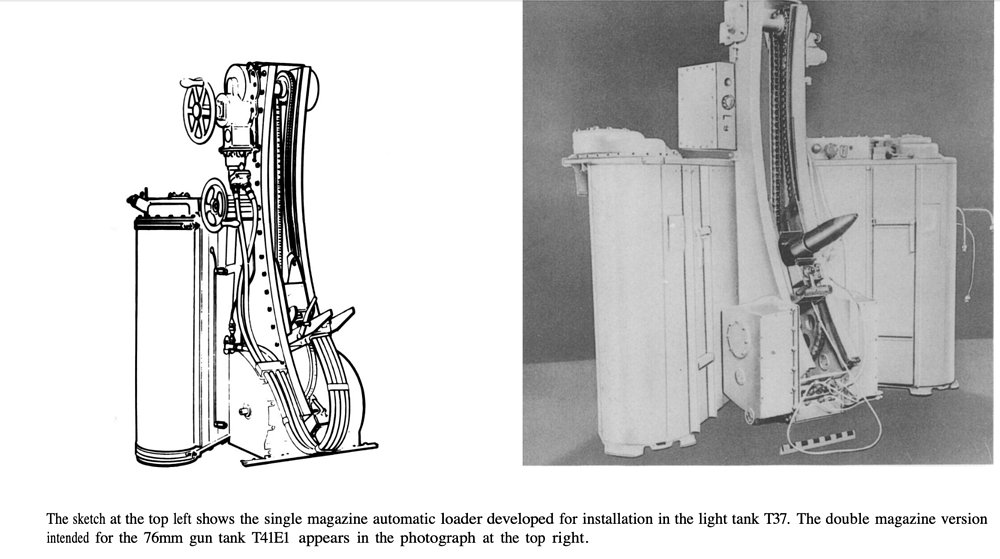 The sketch at the top left shows the single magazine automatic loader developed for installation in the light tank T37. The double magazine version intended for the 76mm gun tank T41E1 appears in the photograph at the top right.