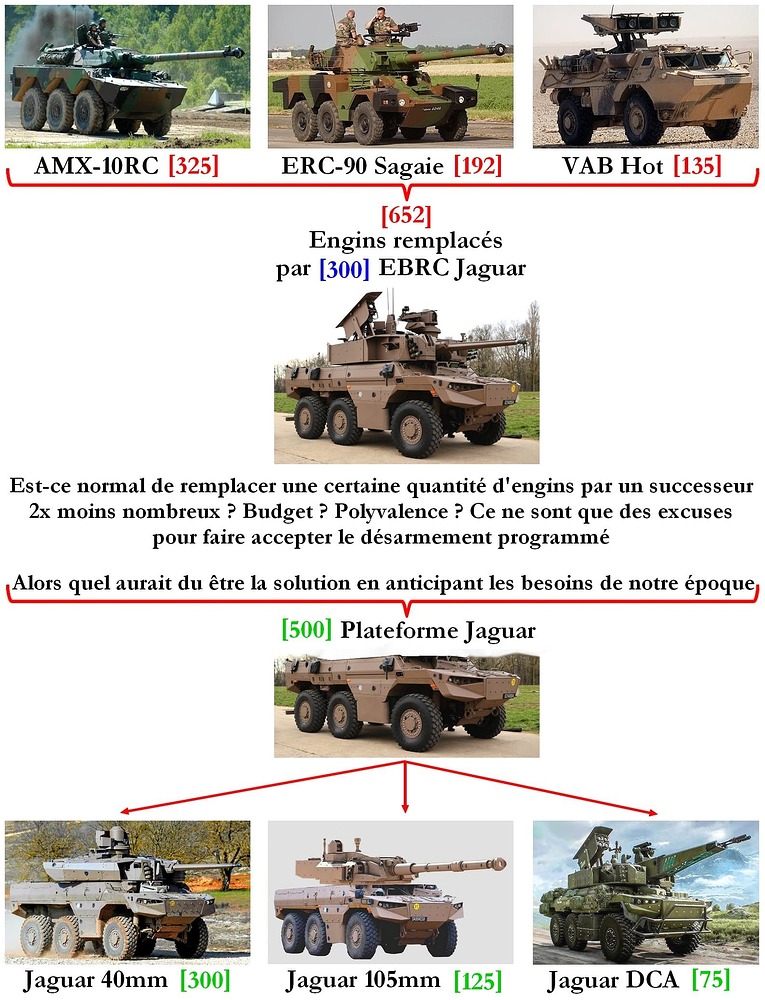 AMX-10RC [325]
ERC-90 Sagaie [192]
VAB Hot [135]

[652]
Engins remplacés par [300] EBRC Jaguar

Est-ce normal de remplacer une certaine quantité d'engins par un successeur 2x moins nombreux ? Budget ? Polyvalence ? Ce ne sont que des excuses pour faire accepter le désarmement programmé

Alors quel aurait du être la solution en anticipant les besoins de notre époque

[500] Plateforme Jaguar

Jaguar 40mm [300]
Jaguar 105mm [125]
Jaguar DCA [75]