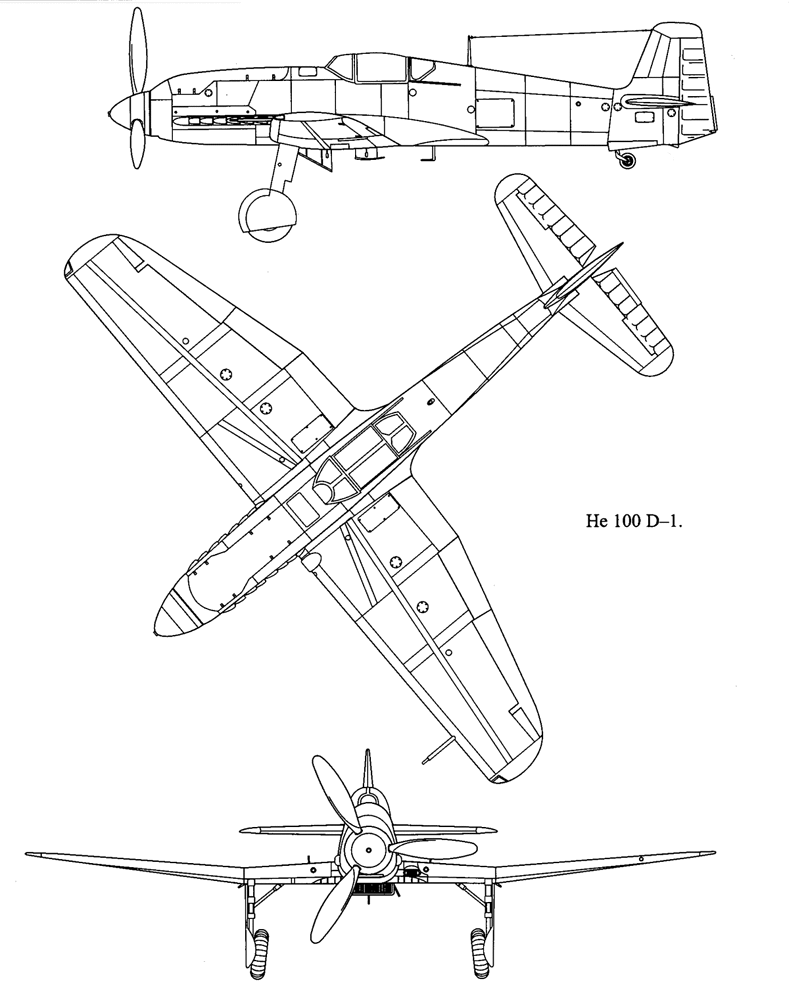 He 100 D–1.