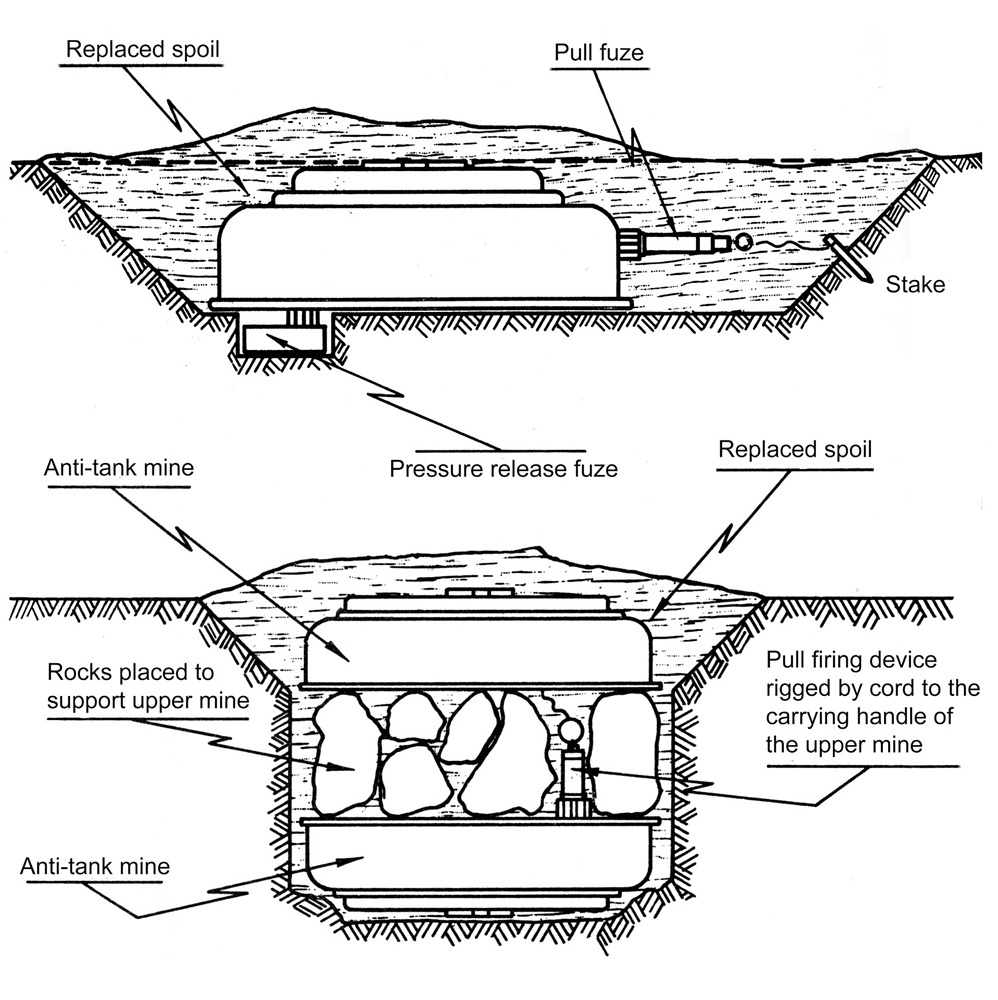 Replaced spoil

Pull fuze

Stake

Pressure release fuze

Anti-tank mine

Replaced spoil

Rocks placed to support upper mine

Pull firing device rigged by cord to the carrying handle of the upper mine

Anti-tank mine