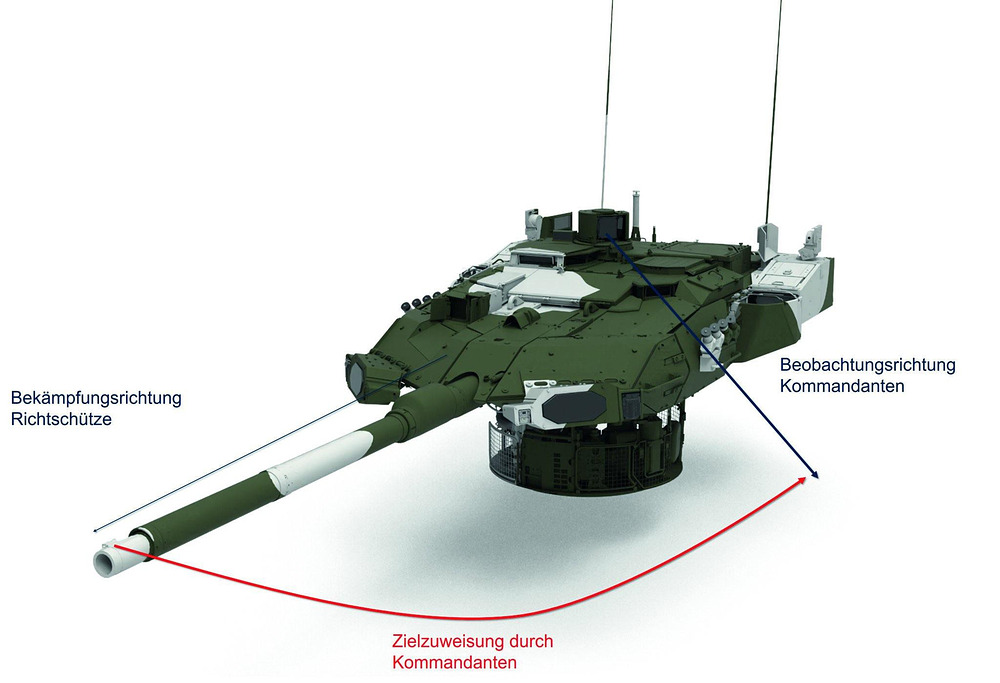 Bekämpfungsrichtung
Richtschütze

Beobachtungsrichtung
Kommandanten

Zielzuweisung durch
Kommandanten