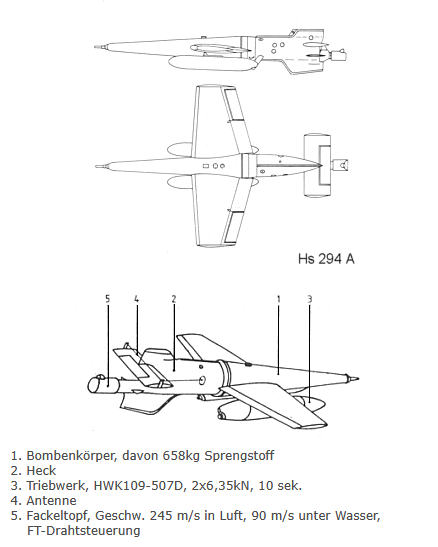 Hs 294 A

5 4 2 1 3

1. Bombenkörper, davon 658kg Sprengstoff
2. Heck
3. Triebwerk, HWK109-507D, 2x6,35kN, 10 sek.
4. Antenne
5. Fackeltopf, Geschw. 245 m/s in Luft, 90 m/s unter Wasser, FT-Drahtsteuerung