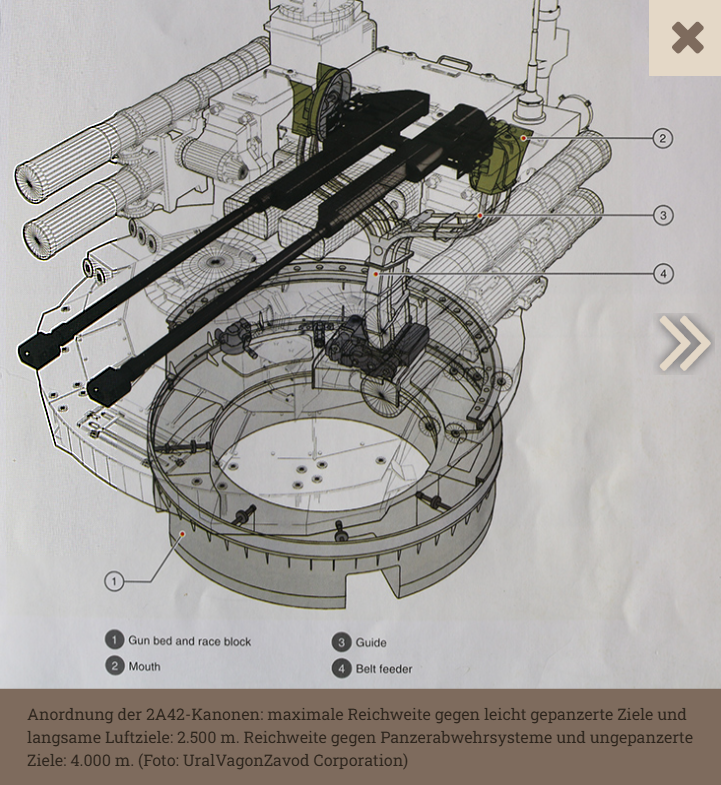 2

3

4

1

1 Gun bed and race block
2 Mouth
3 Guide
4 Belt feeder

Anordnung der 2A42-Kanonen: maximale Reichweite gegen leicht gepanzerte Ziele und langsame Luftziele: 2.500 m. Reichweite gegen Panzerabwehrsysteme und ungepanzerte Ziele: 4.000 m. (Foto: UralVagonZavod Corporation)