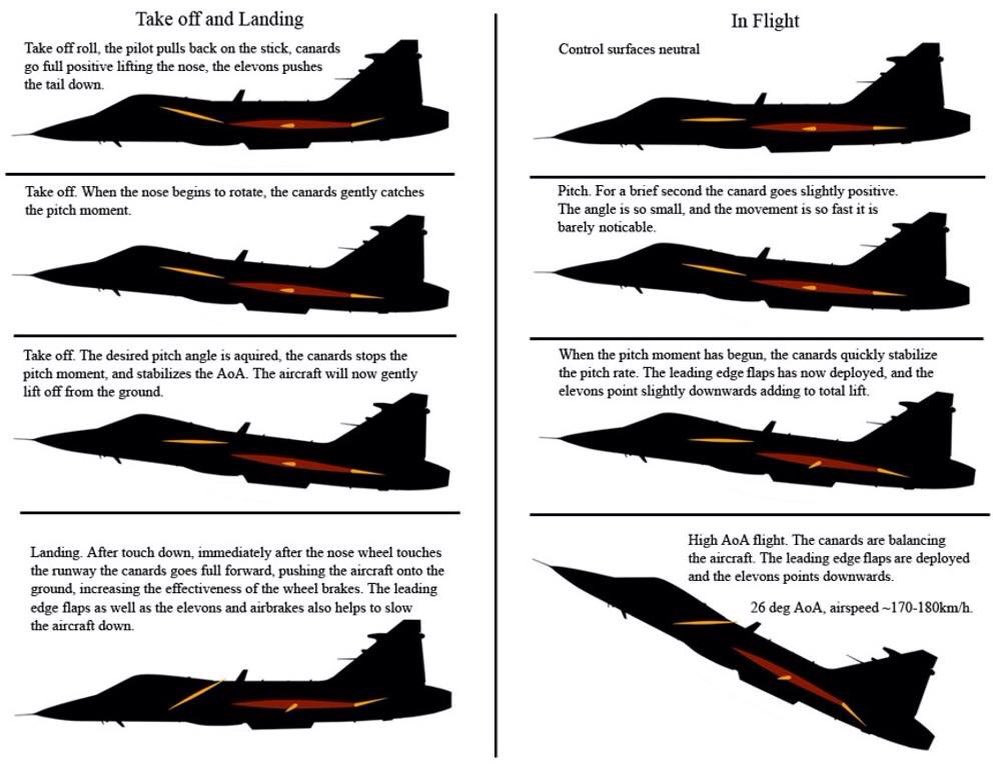 Take off and Landing

Take off roll, the pilot pulls back on the stick, canards go full positive lifting the nose, the elevons pushes the tail down.

Take off. When the nose begins to rotate, the canards gently catches the pitch moment.

Take off. The desired pitch angle is aquired, the canards stops the pitch moment, and stabilizes the AoA. The aircraft will now gently lift off from the ground.

Landing. After touch down, immediately after the nose wheel touches the runway the canards goes full forward, pushing the aircraft onto the ground, increasing the effectiveness of the wheel brakes. The leading edge flaps as well as the elevons and airbrakes also helps to slow the aircraft down.

In Flight

Control surfaces neutral

Pitch. For a brief second the canard goes slightly positive. The angle is so small, and the movement is so fast it is barely noticable.

When the pitch moment has begun, the canards quickly stabilize the pitch rate. The leading edge flaps has now deployed, and the elevons point slightly downwards adding to total lift.

High AoA flight. The canards are balancing the aircraft. The leading edge flaps are deployed and the elevons points downwards.

26 deg AoA, airspeed ~170-180km/h.