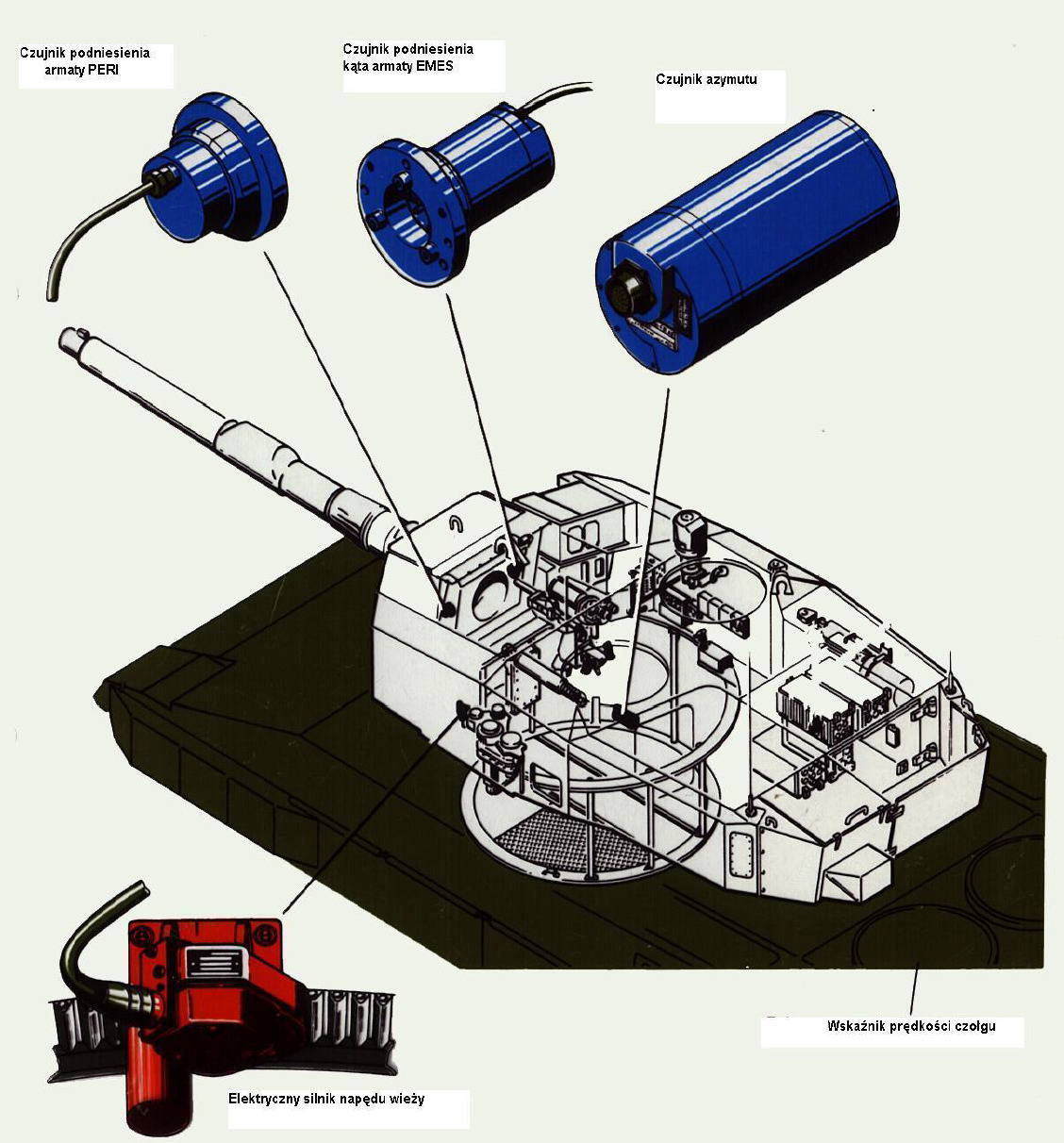 Czujnik podniesienia armaty PERI

Czujnik podniesienia kąta armaty EMES

Czujnik azymutu

Wskaźnik prędkości czołgu

Elektryczny silnik napędu wieży