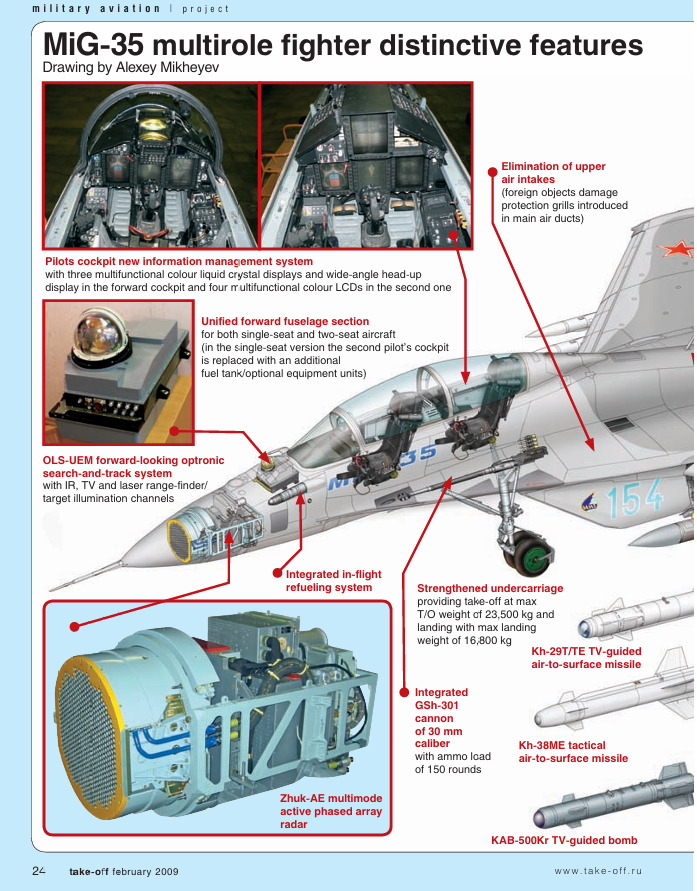 military aviation | project

MiG-35 multirole fighter distinctive features
Drawing by Alexey Mikheyev

Elimination of upper air intakes
(foreign objects damage protection grills introduced in main air ducts)

Pilots cockpit new information management system
with three multifunctional colour liquid crystal displays and wide-angle head-up display in the forward cockpit and four multifunctional colour LCDs in the second one

Unified forward fuselage section
for both single-seat and two-seat aircraft
(in the single-seat version the second pilot's cockpit is replaced with an additional fuel tank/optional equipment units)

OLS-UEM forward-looking optronic search-and-track system
with IR, TV and laser range-finder/ target illumination channels

MiG-35

154

Integrated in-flight refueling system

Strengthened undercarriage
providing take-off at max T/O weight of 23,500 kg and landing with max landing weight of 16,800 kg

Kh-29T/TE TV-guided air-to-surface missile

Integrated GSh-301 cannon of 30 mm caliber
with ammo load of 150 rounds

Kh-38ME tactical air-to-surface missile

Zhuk-AE multimode active phased array radar

KAB-500Kr TV-guided bomb

24 take-off february 2009

www.take-off.ru