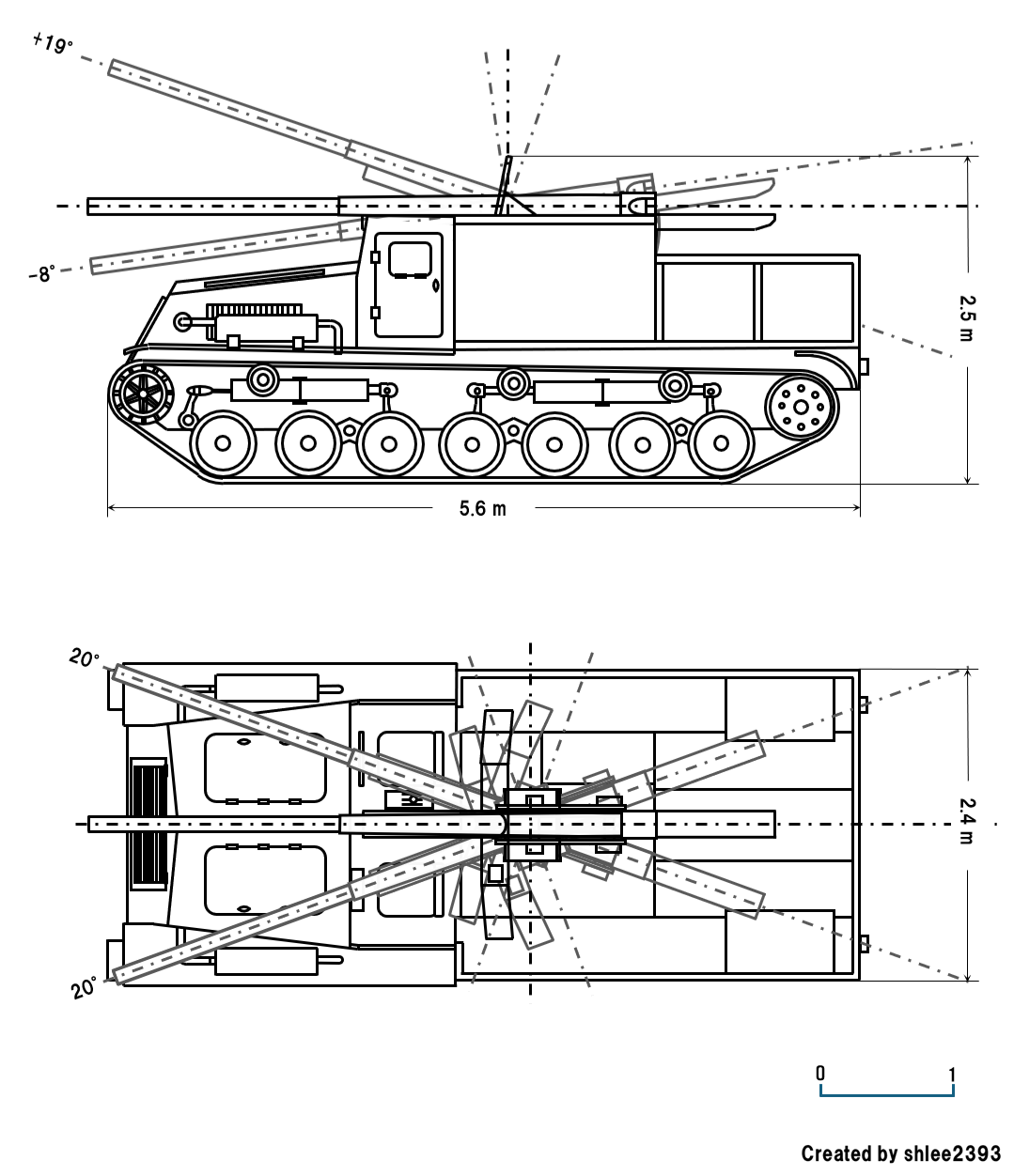 +19°

-8°

2.5 m

5.6 m

20°

20°

2.4 m

0

1

Created by shlee2393