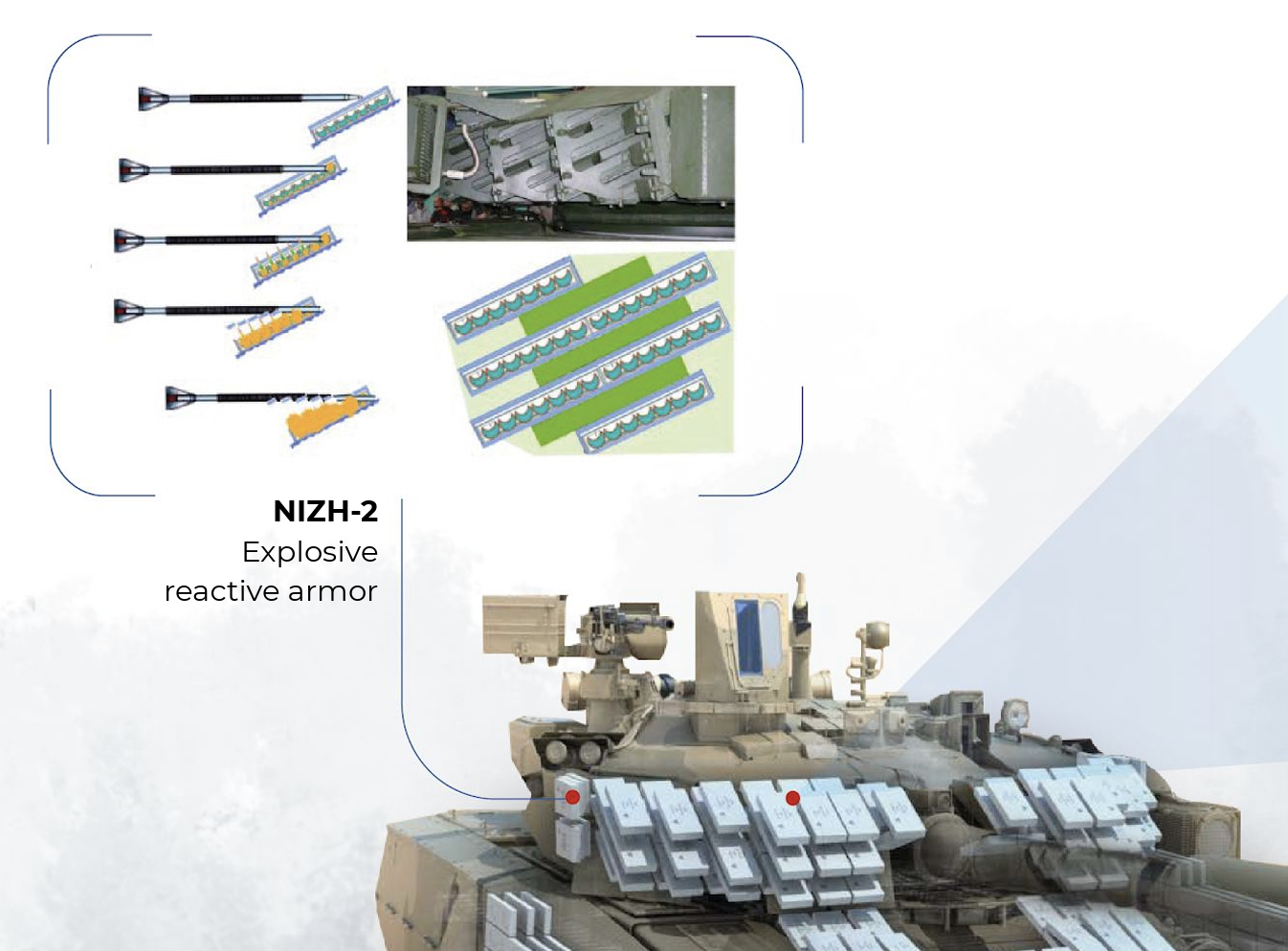 NIZH-2
Explosive reactive armor