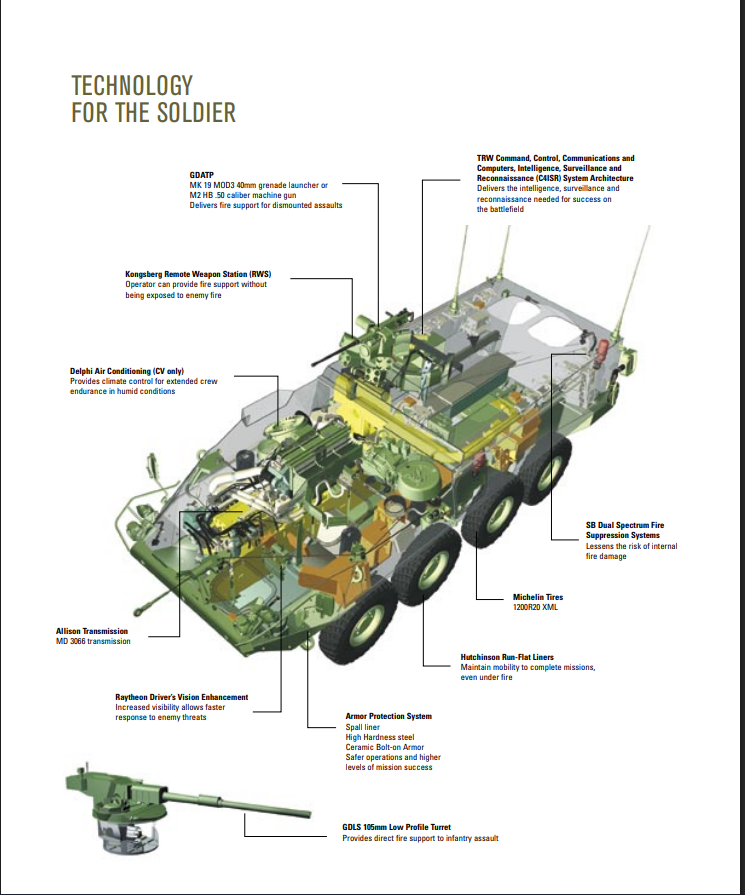 TECHNOLOGY
FOR THE SOLDIER

GDATP
MK 19 MOD3 40mm grenade launcher or M2 HB .50 caliber machine gun
Delivers fire support for dismounted assaults

TRW Command, Control, Communications and Computers, Intelligence, Surveillance and Reconnaissance (C4ISR) System Architecture
Delivers the intelligence, surveillance and reconnaissance needed for success on the battlefield

Kongsberg Remote Weapon Station (RWS)
Operator can provide fire support without being exposed to enemy fire

Delphi Air Conditioning (CV only)
Provides climate control for extended crew endurance in humid conditions

SB Dual Spectrum Fire Suppression Systems
Lessens the risk of internal fire damage

Michelin Tires
1200R20 XML

Allison Transmission
MD 3066 transmission

Hutchinson Run-Flat Liners
Maintain mobility to complete missions, even under fire

Raytheon Driver's Vision Enhancement
Increased visibility allows faster response to enemy threats

Armor Protection System
Spall liner
High Hardness steel
Ceramic Bolt-on Armor
Safer operations and higher levels of mission success

GDLS 105mm Low Profile Turret
Provides direct fire support to infantry assault