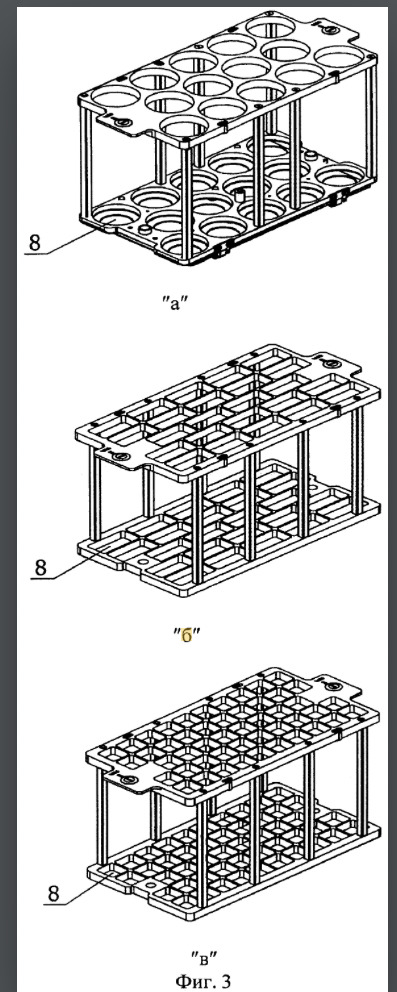 8

"а"

8

"б"

8

"в"
Фиг. 3