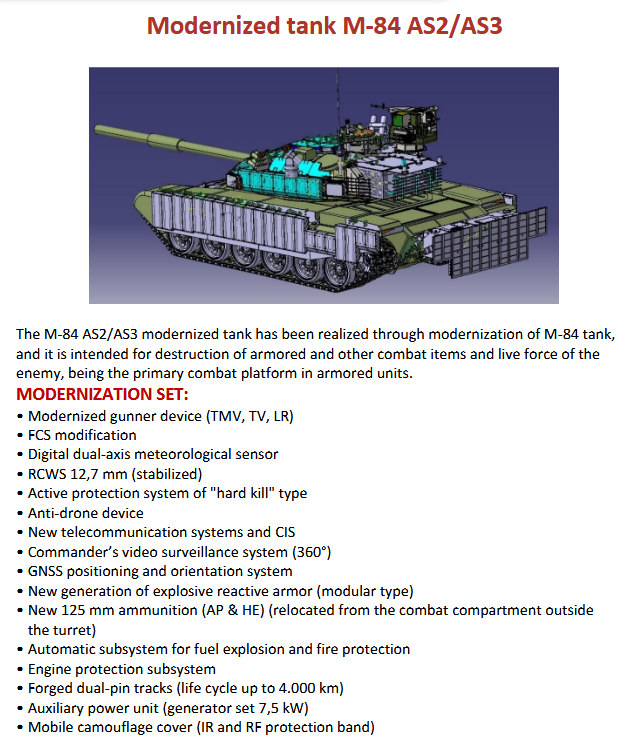 Modernized tank M-84 AS2/AS3

The M-84 AS2/AS3 modernized tank has been realized through modernization of M-84 tank, and it is intended for destruction of armored and other combat items and live force of the enemy, being the primary combat platform in armored units.

MODERNIZATION SET:

• Modernized gunner device (TMV, TV, LR)
• FCS modification
• Digital dual-axis meteorological sensor
• RCWS 12,7 mm (stabilized)
• Active protection system of "hard kill" type
• Anti-drone device
• New telecommunication systems and CIS
• Commander's video surveillance system (360°)
• GNSS positioning and orientation system
• New generation of explosive reactive armor (modular type)
• New 125 mm ammunition (AP & HE) (relocated from the combat compartment outside the turret)
• Automatic subsystem for fuel explosion and fire protection
• Engine protection subsystem
• Forged dual-pin tracks (life cycle up to 4.000 km)
• Auxiliary power unit (generator set 7,5 kW)
• Mobile camouflage cover (IR and RF protection band)