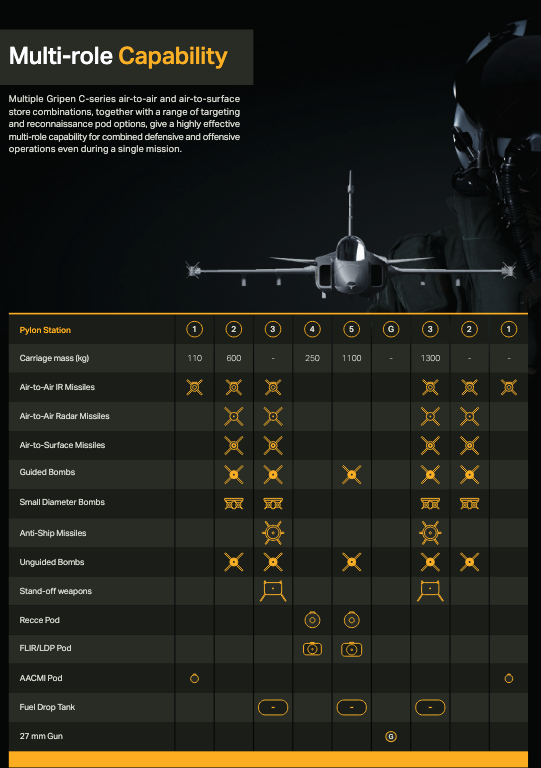 Multi-role Capability

Multiple Gripen C-series air-to-air and air-to-surface store combinations, together with a range of targeting and reconnaissance pod options, give a highly effective multi-role capability for combined defensive and offensive operations even during a single mission.

| Pylon Station | 1 | 2 | 3 | 4 | 5 | G | 3 | 2 | 1 |
|---|---|---|---|---|---|---|---|---|---|
| Carriage mass (kg) | 110 | 600 | - | 250 | 1100 | - | 1300 | - | - |
| Air-to-Air IR Missiles | | | | | | | | | |
| Air-to-Air Radar Missiles | | | | | | | | | |
| Air-to-Surface Missiles | | | | | | | | | |
| Guided Bombs | | | | | | | | | |
| Small Diameter Bombs | | | | | | | | | |
| Anti-Ship Missiles | | | | | | | | | |
| Unguided Bombs | | | | | | | | | |
| Stand-off weapons | | | | | | | | | |
| Recce Pod | | | | | | | | | |
| FLIR/LDP Pod | | | | | | | | | |
| AACMI Pod | | | | | | | | | |
| Fuel Drop Tank | | | - | | - | | - | | |
| 27 mm Gun | | | | | | G | | | |