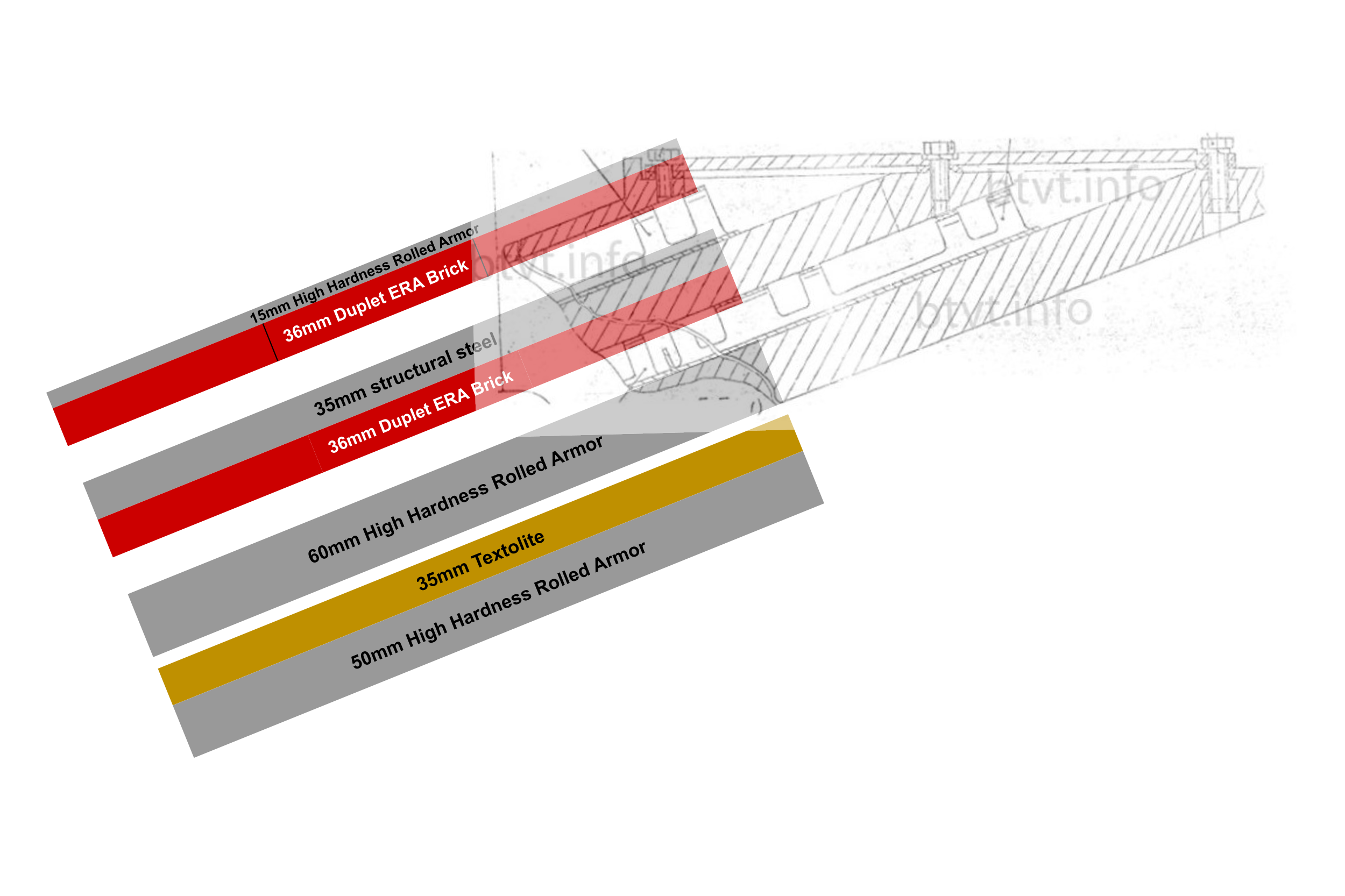 15mm High Hardness Rolled Armor
36mm Duplet ERA Brick
35mm structural steel
36mm Duplet ERA Brick
60mm High Hardness Rolled Armor
35mm Textolite
50mm High Hardness Rolled Armor
btvt.info
btvt.info
btvt.info