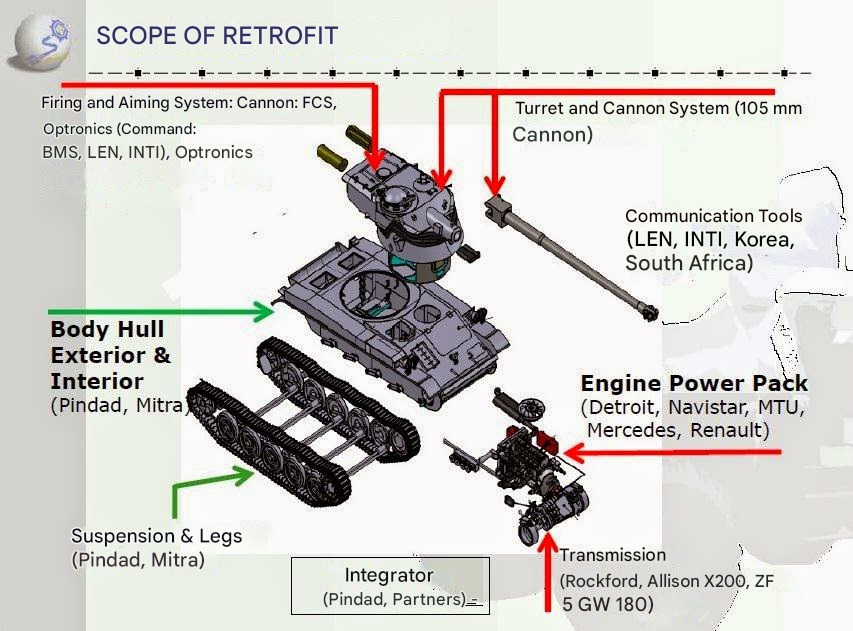 SCOPE OF RETROFIT

Firing and Aiming System: Cannon: FCS, Optronics (Command: BMS, LEN, INTI), Optronics

Turret and Cannon System (105 mm Cannon)

Communication Tools (LEN, INTI, Korea, South Africa)

Body Hull Exterior & Interior (Pindad, Mitra)

Engine Power Pack (Detroit, Navistar, MTU, Mercedes, Renault)

Suspension & Legs (Pindad, Mitra)

Integrator (Pindad, Partners)

Transmission (Rockford, Allison X200, ZF 5 GW 180)