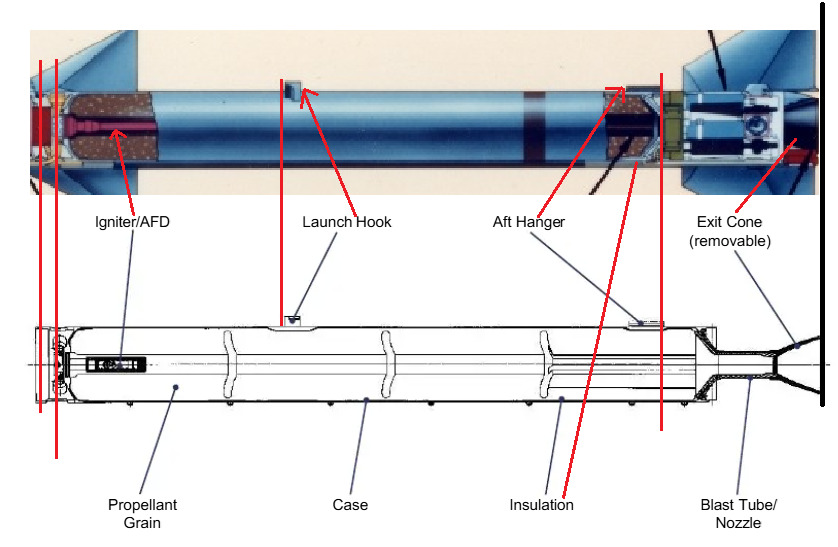 Igniter/AFD

Launch Hook

Aft Hanger

Exit Cone (removable)

Propellant Grain

Case

Insulation

Blast Tube/ Nozzle