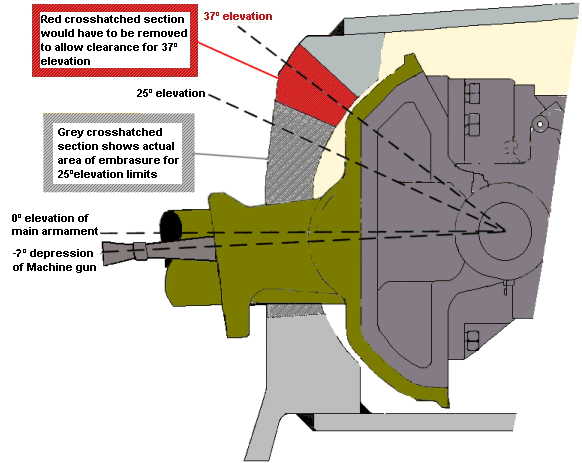 Red crosshatched section would have to be removed to allow clearance for 37º elevation

37º elevation

25º elevation

Grey crosshatched section shows actual area of embrasure for 25ºelevation limits

0º elevation of main armament

-?º depression of Machine gun