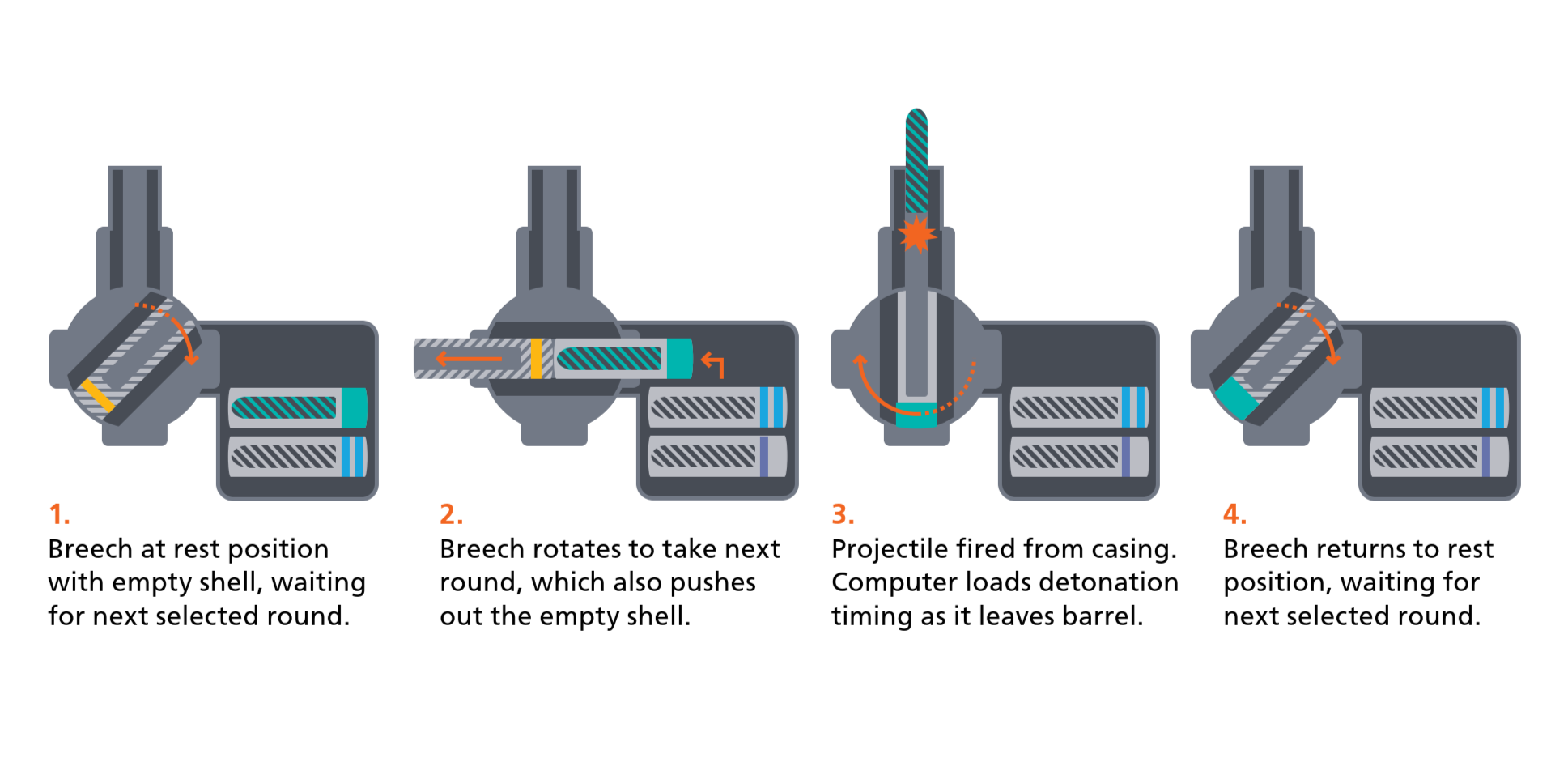 1.
Breech at rest position with empty shell, waiting for next selected round.

2.
Breech rotates to take next round, which also pushes out the empty shell.

3.
Projectile fired from casing. Computer loads detonation timing as it leaves barrel.

4.
Breech returns to rest position, waiting for next selected round.