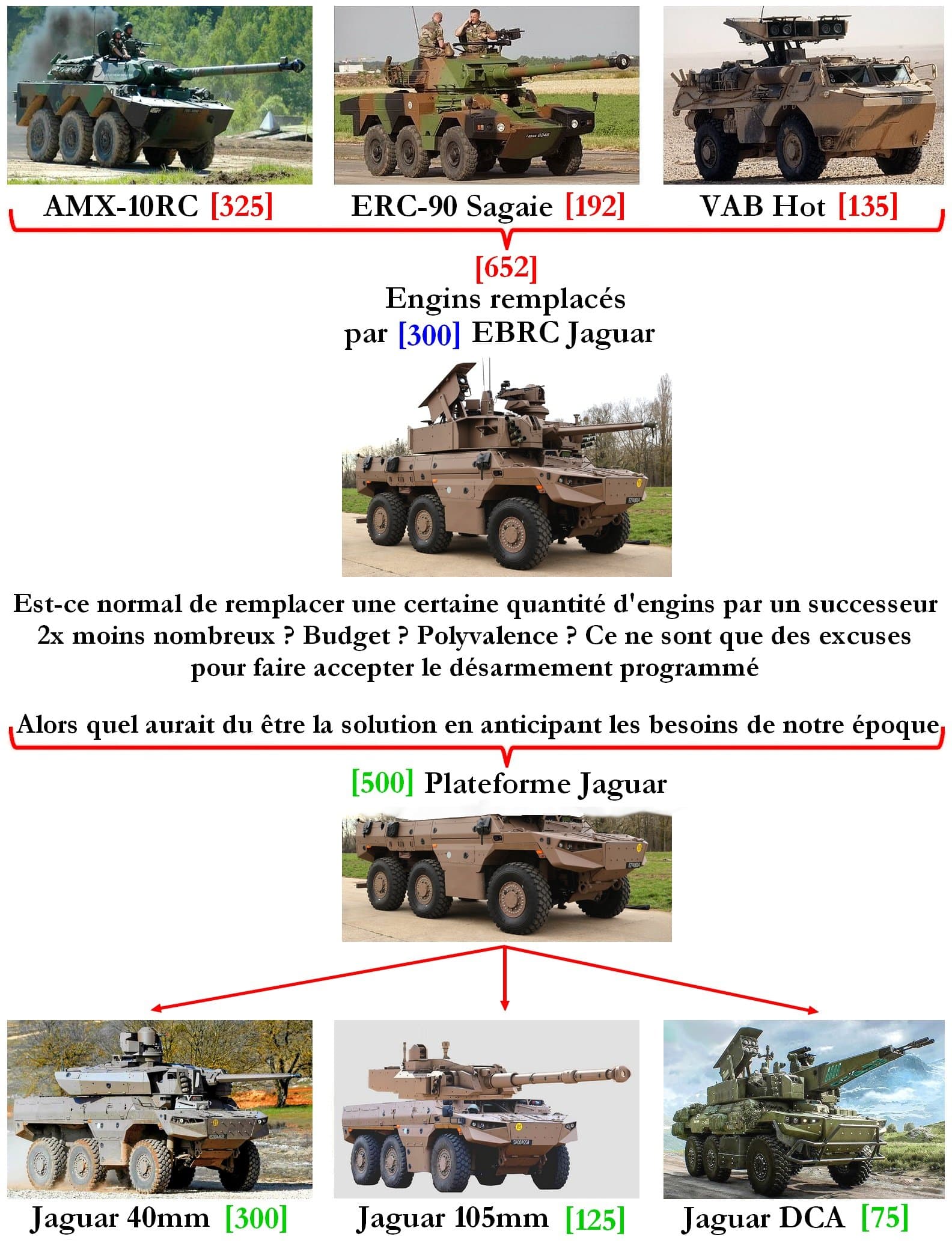 AMX-10RC [325]

ERC-90 Sagaie [192]

VAB Hot [135]

[652]
Engins remplacés
par [300] EBRC Jaguar

Est-ce normal de remplacer une certaine quantité d'engins par un successeur 2x moins nombreux ? Budget ? Polyvalence ? Ce ne sont que des excuses pour faire accepter le désarmement programmé

Alors quel aurait du être la solution en anticipant les besoins de notre époque

[500] Plateforme Jaguar

Jaguar 40mm [300]

Jaguar 105mm [125]

Jaguar DCA [75]