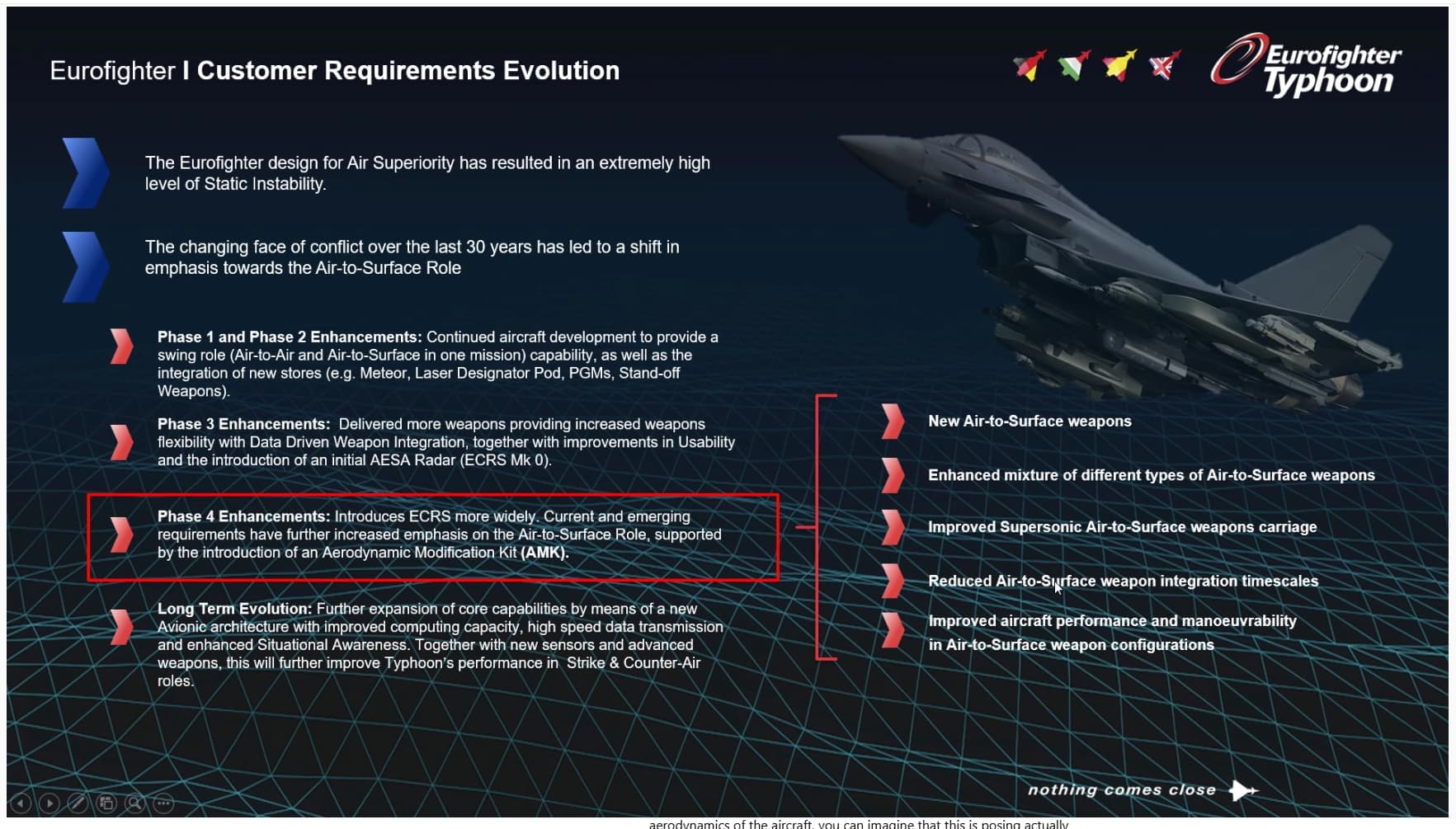 Eurofighter I Customer Requirements Evolution

Eurofighter Typhoon

The Eurofighter design for Air Superiority has resulted in an extremely high level of Static Instability.

The changing face of conflict over the last 30 years has led to a shift in emphasis towards the Air-to-Surface Role

Phase 1 and Phase 2 Enhancements: Continued aircraft development to provide a swing role (Air-to-Air and Air-to-Surface in one mission) capability, as well as the integration of new stores (e.g. Meteor, Laser Designator Pod, PGMs, Stand-off Weapons).

Phase 3 Enhancements: Delivered more weapons providing increased weapons flexibility with Data Driven Weapon Integration, together with improvements in Usability and the introduction of an initial AESA Radar (ECRS Mk 0).

Phase 4 Enhancements: Introduces ECRS more widely. Current and emerging requirements have further increased emphasis on the Air-to-Surface Role, supported by the introduction of an Aerodynamic Modification Kit (AMK).

Long Term Evolution: Further expansion of core capabilities by means of a new Avionic architecture with improved computing capacity, high speed data transmission and enhanced Situational Awareness. Together with new sensors and advanced weapons, this will further improve Typhoon's performance in Strike & Counter-Air roles.

New Air-to-Surface weapons

Enhanced mixture of different types of Air-to-Surface weapons

Improved Supersonic Air-to-Surface weapons carriage

Reduced Air-to-Surface weapon integration timescales

Improved aircraft performance and manoeuvrability in Air-to-Surface weapon configurations

nothing comes close

aerodynamics of the aircraft, you can imagine that this is posing actually