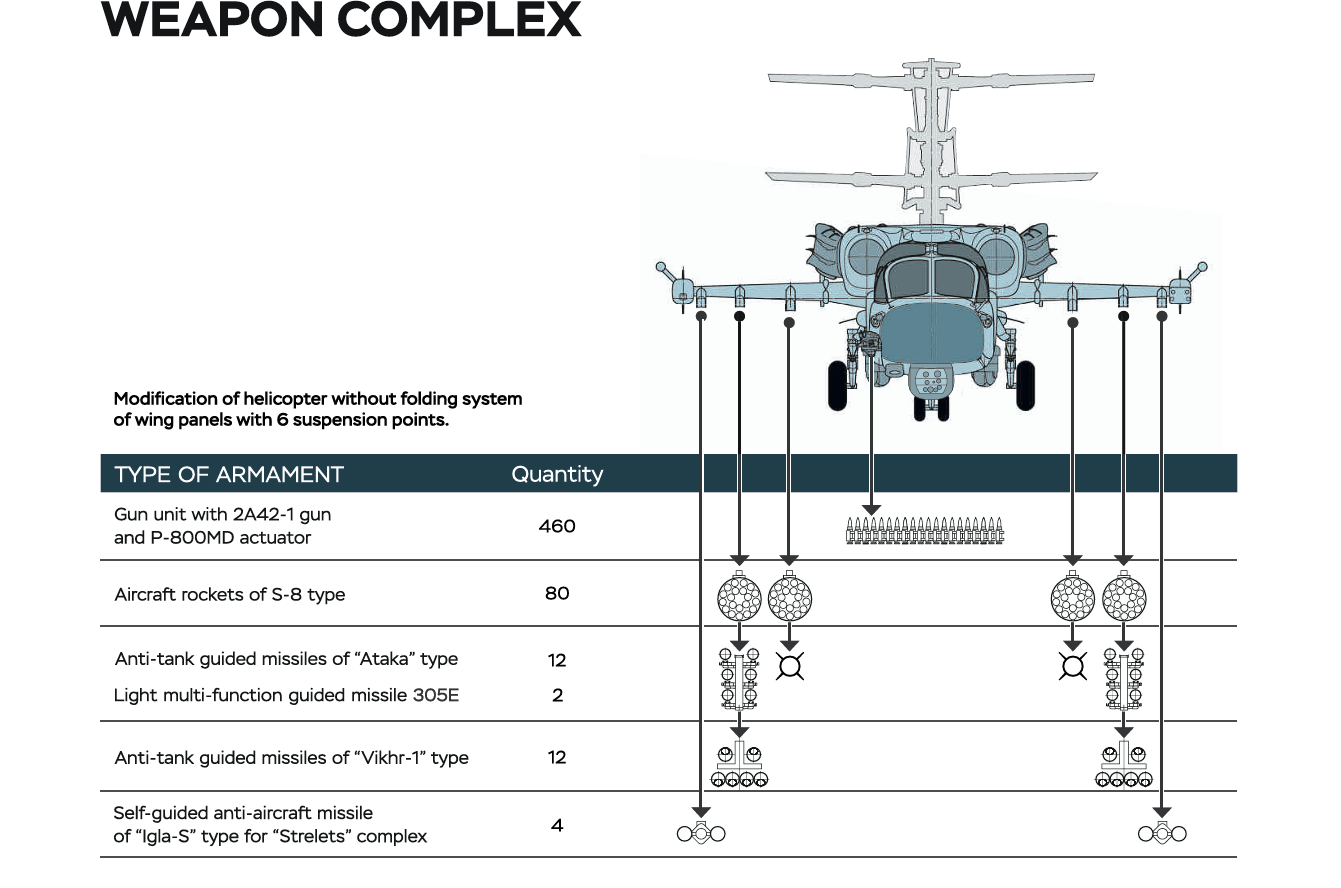 WEAPON COMPLEX

Modification of helicopter without folding system of wing panels with 6 suspension points.

| TYPE OF ARMAMENT | Quantity |
|---|---|
| Gun unit with 2A42-1 gun and P-800MD actuator | 460 |
| Aircraft rockets of S-8 type | 80 |
| Anti-tank guided missiles of “Ataka” type | 12 |
| Light multi-function guided missile 305E | 2 |
| Anti-tank guided missiles of “Vikhr-1” type | 12 |
| Self-guided anti-aircraft missile of “Igla-S” type for “Strelets” complex | 4 |