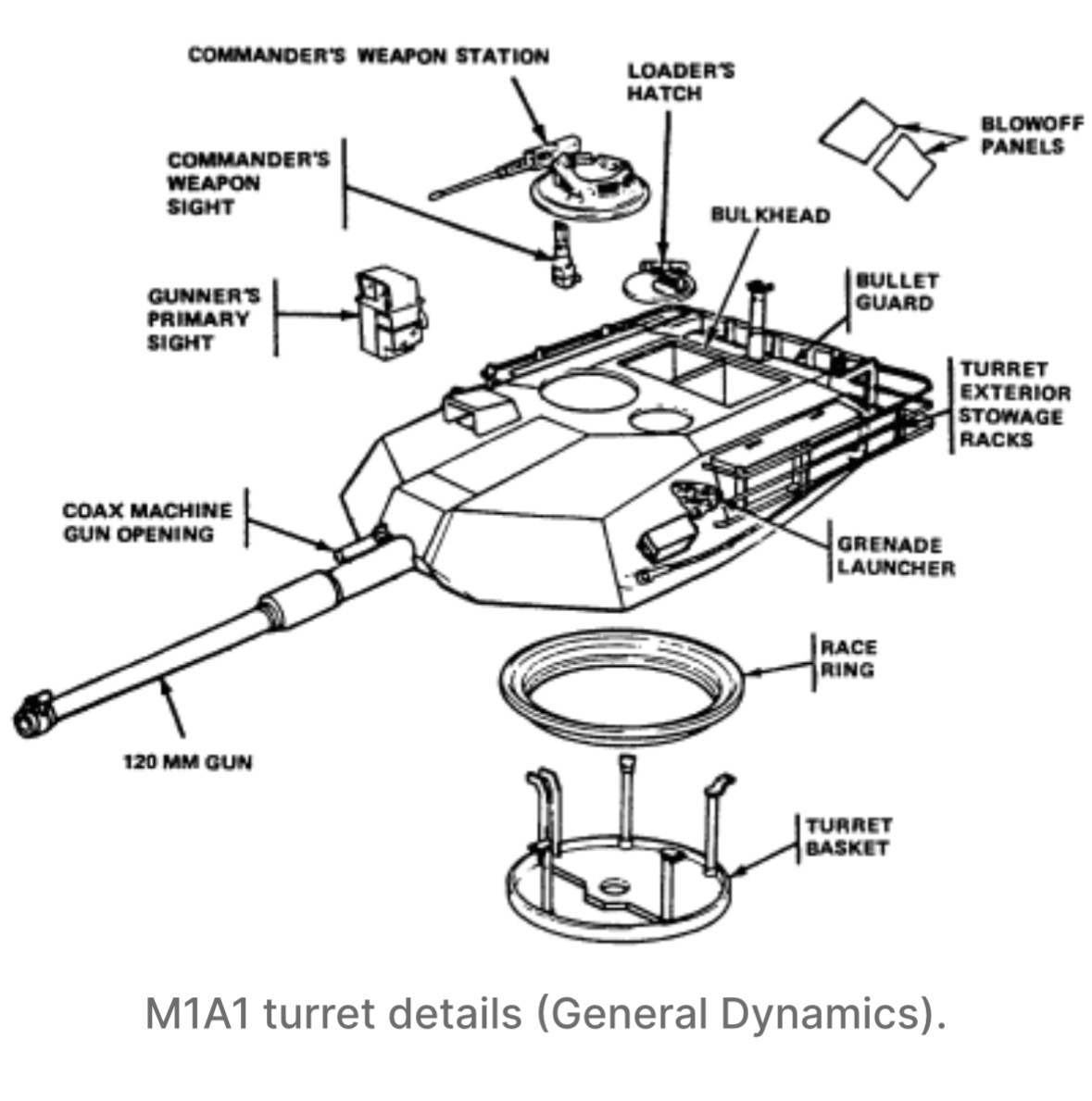 COMMANDER'S WEAPON STATION

LOADER'S HATCH

BLOWOFF PANELS

COMMANDER'S WEAPON SIGHT

BULKHEAD

GUNNER'S PRIMARY SIGHT

BULLET GUARD

TURRET EXTERIOR STOWAGE RACKS

COAX MACHINE GUN OPENING

GRENADE LAUNCHER

RACE RING

120 MM GUN

TURRET BASKET

M1A1 turret details (General Dynamics).