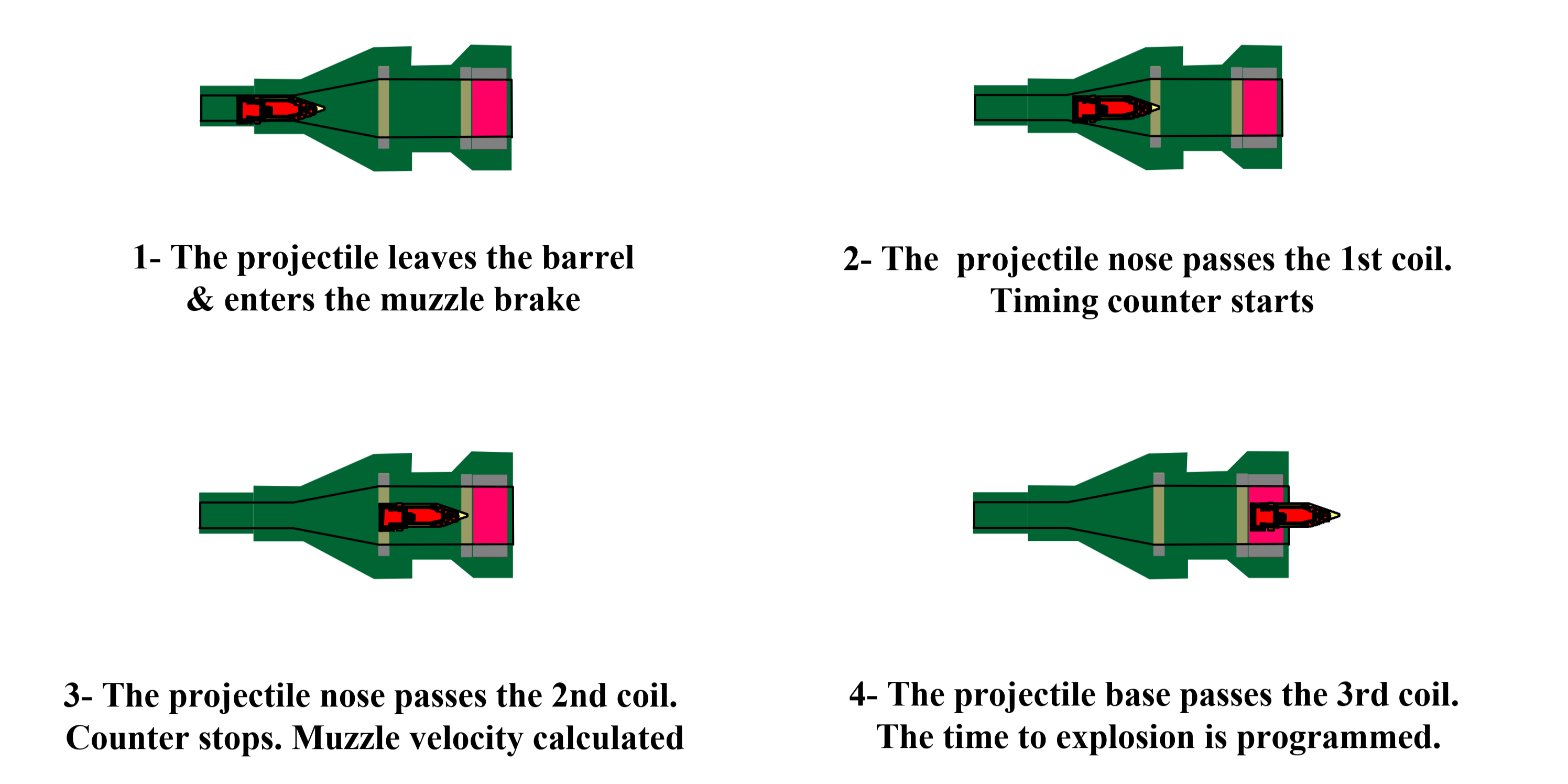 1- The projectile leaves the barrel & enters the muzzle brake

2- The projectile nose passes the 1st coil. Timing counter starts

3- The projectile nose passes the 2nd coil. Counter stops. Muzzle velocity calculated

4- The projectile base passes the 3rd coil. The time to explosion is programmed.