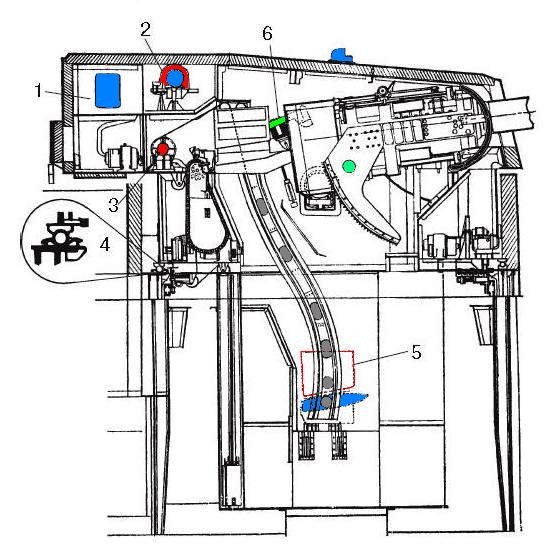 2
6
1
3
4
5