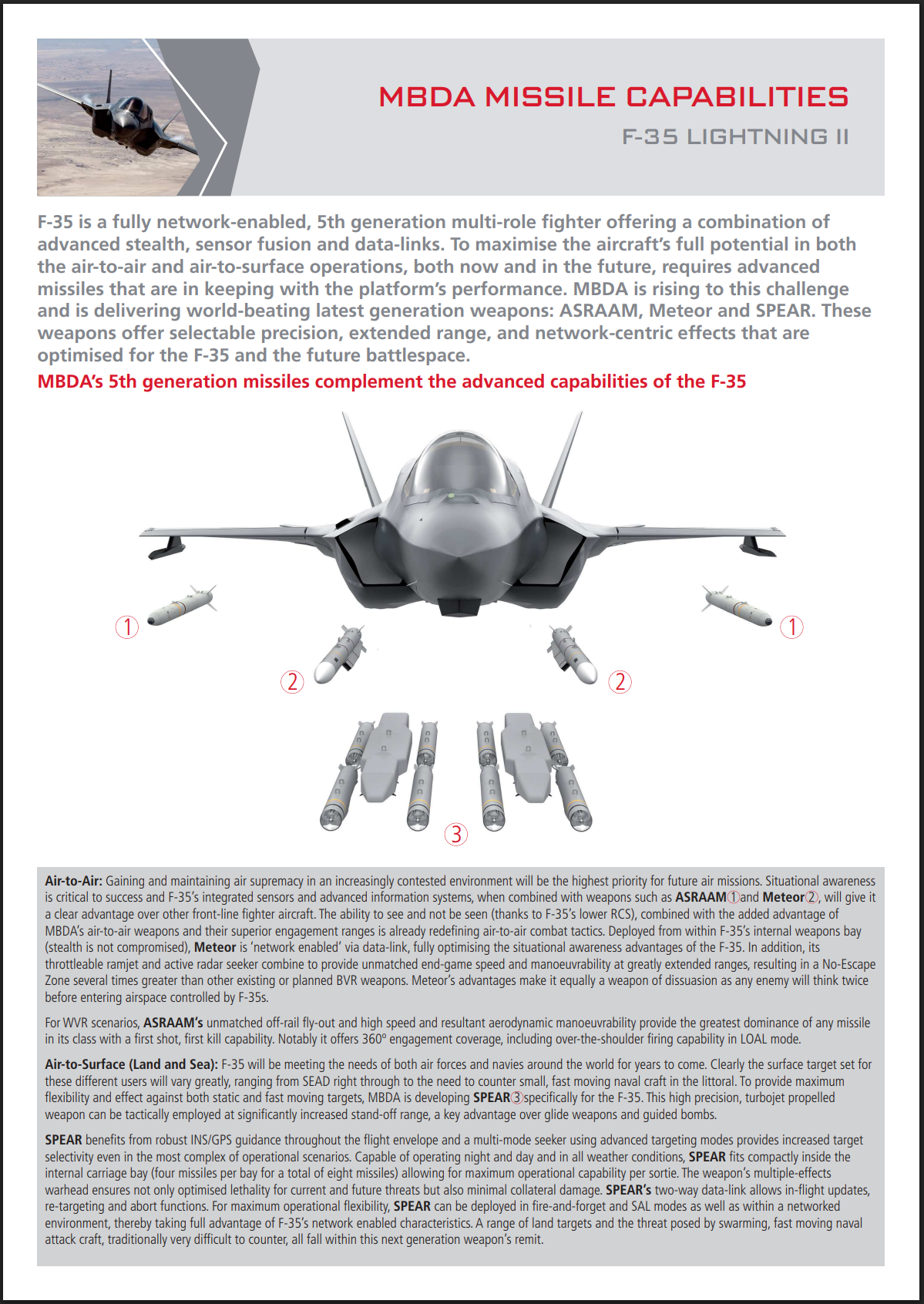 MBDA MISSILE CAPABILITIES

F-35 LIGHTNING II

F-35 is a fully network-enabled, 5th generation multi-role fighter offering a combination of advanced stealth, sensor fusion and data-links. To maximise the aircraft's full potential in both the air-to-air and air-to-surface operations, both now and in the future, requires advanced missiles that are in keeping with the platform's performance. MBDA is rising to this challenge and is delivering world-beating latest generation weapons: ASRAAM, Meteor and SPEAR. These weapons offer selectable precision, extended range, and network-centric effects that are optimised for the F-35 and the future battlespace.

MBDA's 5th generation missiles complement the advanced capabilities of the F-35

1
1
2
2
3

Air-to-Air: Gaining and maintaining air supremacy in an increasingly contested environment will be the highest priority for future air missions. Situational awareness is critical to success and F-35's integrated sensors and advanced information systems, when combined with weapons such as ASRAAM① and Meteor②, will give it a clear advantage over other front-line fighter aircraft. The ability to see and not be seen (thanks to F-35's lower RCS), combined with the added advantage of MBDA's air-to-air weapons and their superior engagement ranges is already redefining air-to-air combat tactics. Deployed from within F-35's internal weapons bay (stealth is not compromised), Meteor is 'network enabled' via data-link, fully optimising the situational awareness advantages of the F-35. In addition, its throttleable ramjet and active radar seeker combine to provide unmatched end-game speed and manoeuvrability at greatly extended ranges, resulting in a No-Escape Zone several times greater than other existing or planned BVR weapons. Meteor's advantages make it equally a weapon of dissuasion as any enemy will think twice before entering airspace controlled by F-35s.

For WVR scenarios, ASRAAM's unmatched off-rail fly-out and high speed and resultant aerodynamic manoeuvrability provide the greatest dominance of any missile in its class with a first shot, first kill capability. Notably it offers 360° engagement coverage, including over-the-shoulder firing capability in LOAL mode.

Air-to-Surface (Land and Sea): F-35 will be meeting the needs of both air forces and navies around the world for years to come. Clearly the surface target set for these different users will vary greatly, ranging from SEAD right through to the need to counter small, fast moving naval craft in the littoral. To provide maximum flexibility and effect against both static and fast moving targets, MBDA is developing SPEAR③ specifically for the F-35. This high precision, turbojet propelled weapon can be tactically employed at significantly increased stand-off range, a key advantage over glide weapons and guided bombs.

SPEAR benefits from robust INS/GPS guidance throughout the flight envelope and a multi-mode seeker using advanced targeting modes provides increased target selectivity even in the most complex of operational scenarios. Capable of operating night and day and in all weather conditions, SPEAR fits compactly inside the internal carriage bay (four missiles per bay for a total of eight missiles) allowing for maximum operational capability per sortie. The weapon's multiple-effects warhead ensures not only optimised lethality for current and future threats but also minimal collateral damage. SPEAR's two-way data-link allows in-flight updates, re-targeting and abort functions. For maximum operational flexibility, SPEAR can be deployed in fire-and-forget and SAL modes as well as within a networked environment, thereby taking full advantage of F-35's network enabled characteristics. A range of land targets and the threat posed by swarming, fast moving naval attack craft, traditionally very difficult to counter, all fall within this next generation weapon's remit.