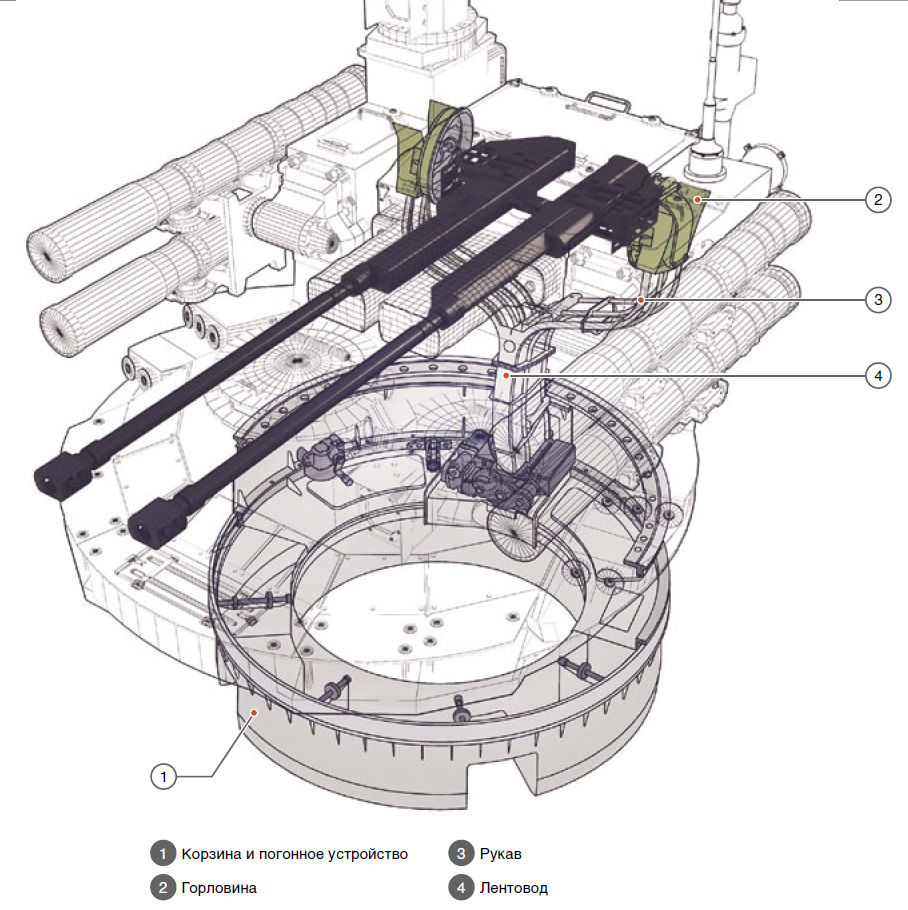 2

3

4

1

1 Корзина и погонное устройство

2 Горловина

3 Рукав

4 Лентовод