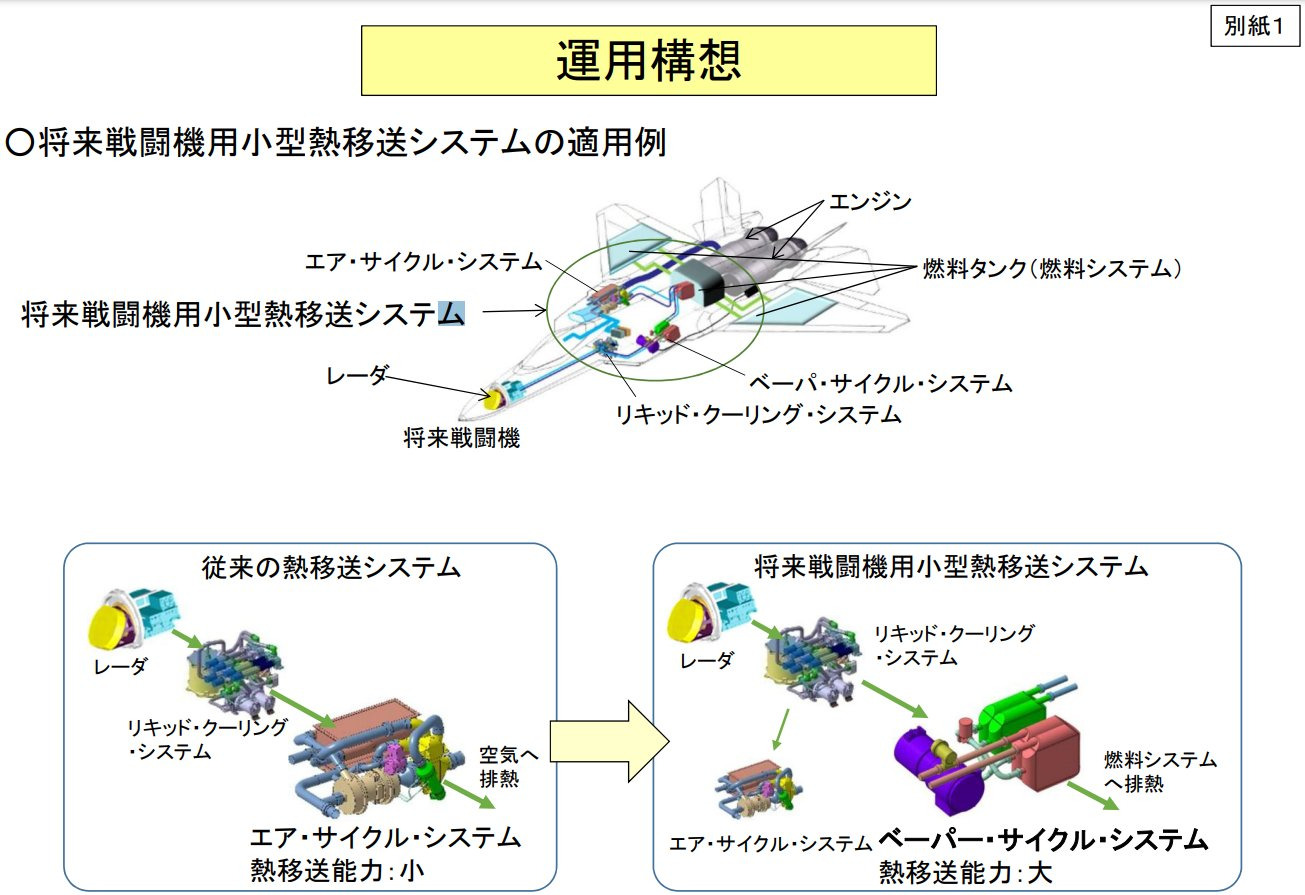 別紙1

運用構想

○将来戦闘機用小型熱移送システムの適用例

エンジン
エア・サイクル・システム
燃料タンク(燃料システム)
将来戦闘機用小型熱移送システム
レーダ
ベーパ・サイクル・システム
リキッド・クーリング・システム
将来戦闘機

従来の熱移送システム
レーダ
リキッド・クーリング・システム
空気へ排熱
エア・サイクル・システム
熱移送能力:小

将来戦闘機用小型熱移送システム
レーダ
リキッド・クーリング・システム
燃料システムへ排熱
エア・サイクル・システム
ベーパー・サイクル・システム
熱移送能力:大