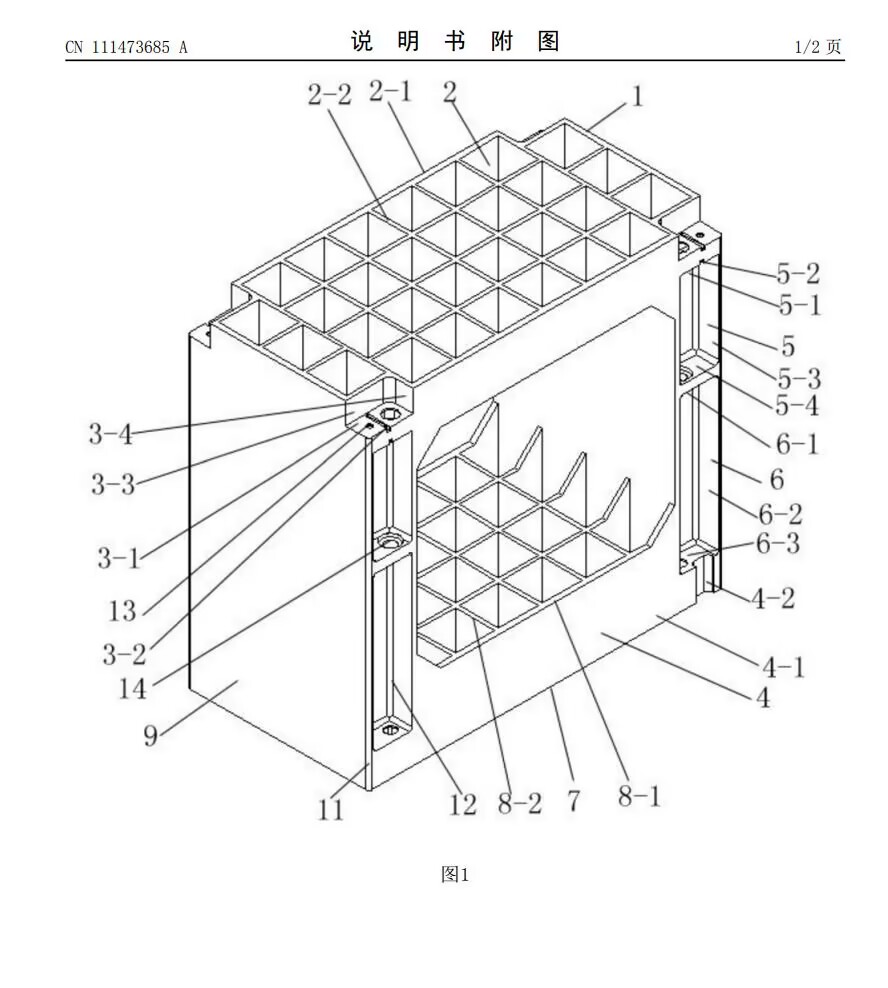 CN 111473685 A

说 明 书 附 图

1/2 页

2-2 2-1 2 1

5-2
5-1
5
5-3
5-4
6-1
6
6-2
6-3
4-2
4-1
4

3-4
3-3
3-1
13
3-2
14
9

11 12 8-2 7 8-1

图1