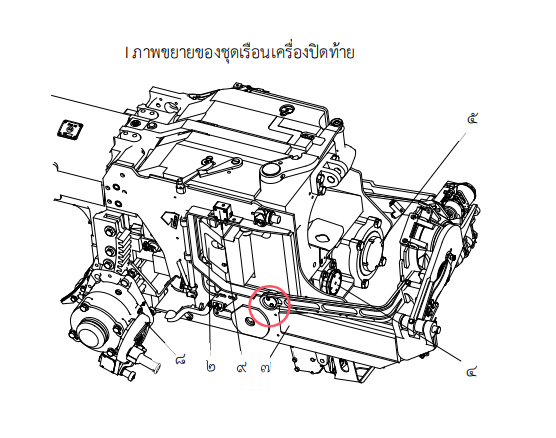 I ภาพขยายของชุดเรือนเครื่องปิดท้าย

๕

๘ ๒ ๙ ๓

๔